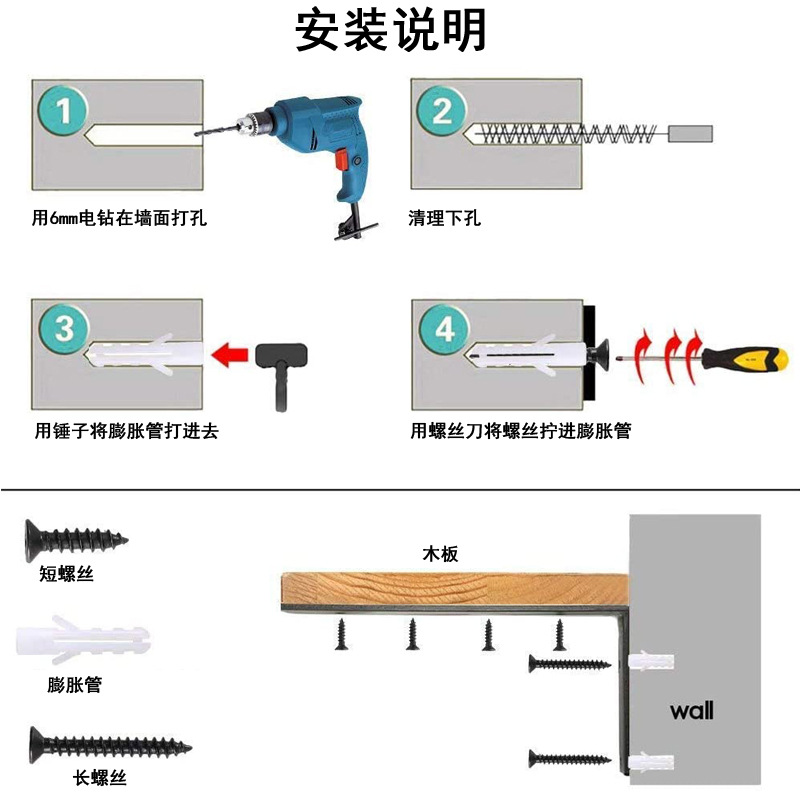 安装说明

1
用6mm电钻在墙面打孔

2
清理下孔

3
用锤子将膨胀管打进去

4
用螺丝刀将螺丝拧进膨胀管

短螺丝

膨胀管

长螺丝

木板

wall