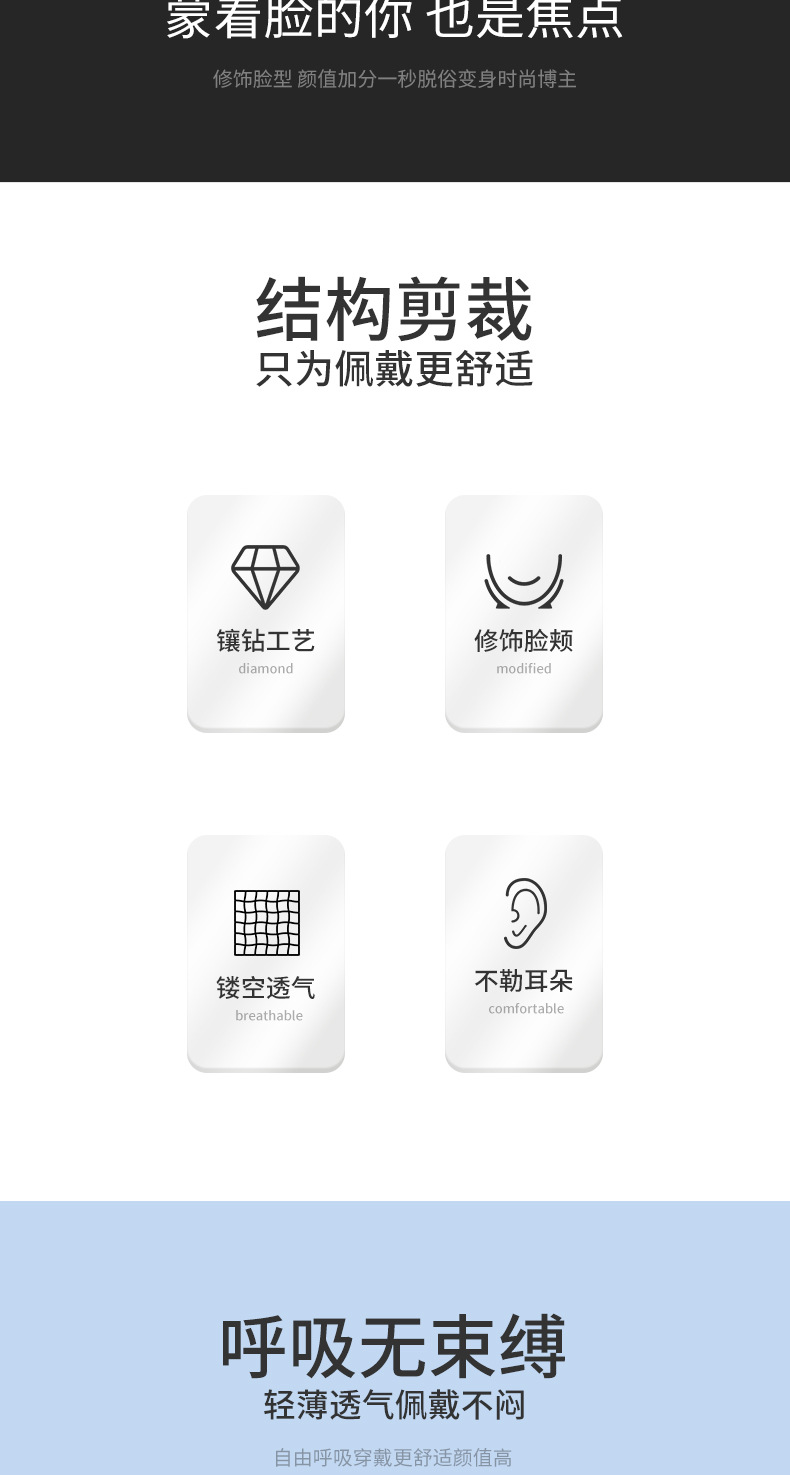 蒙着脸的你 也是焦点

修饰脸型 颜值加分一秒脱俗变身时尚博主

结构剪裁

只为佩戴更舒适

镶钻工艺
diamond

修饰脸颊
modified

镂空透气
breathable

不勒耳朵
comfortable

呼吸无束缚

轻薄透气佩戴不闷

自由呼吸穿戴更舒适颜值高