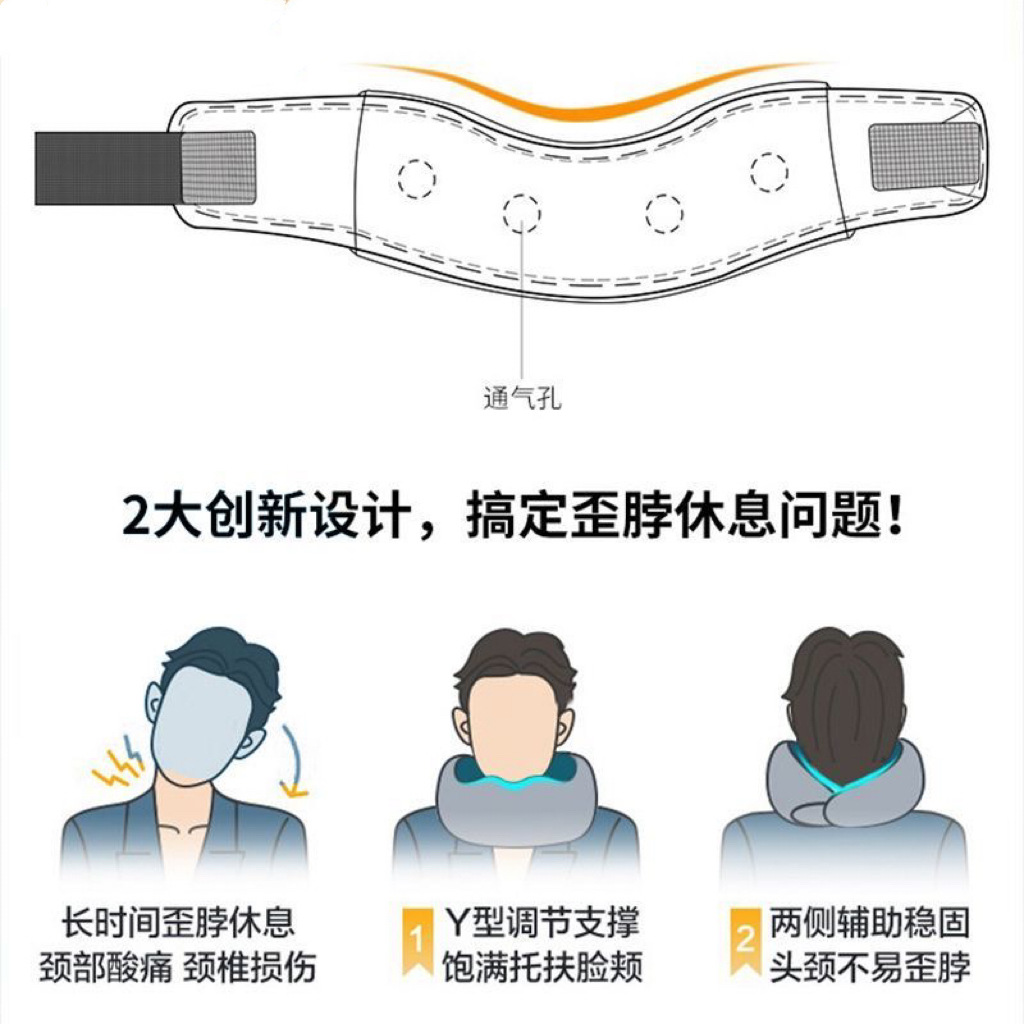 通气孔

2大创新设计，搞定歪脖休息问题！

长时间歪脖休息
颈部酸痛 颈椎损伤

1 Y型调节支撑
饱满托扶脸颊

2 两侧辅助稳固
头颈不易歪脖