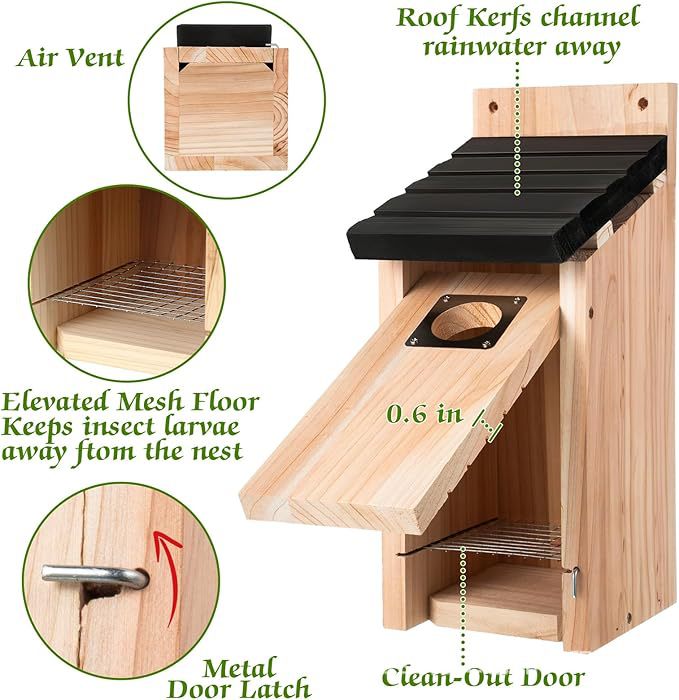 Air Vent

Roof Kerfs channel rainwater away

Elevated Mesh Floor Keeps insect larvae away ftom the nest

0.6 in

Metal Door Latch

Clean-Out Door