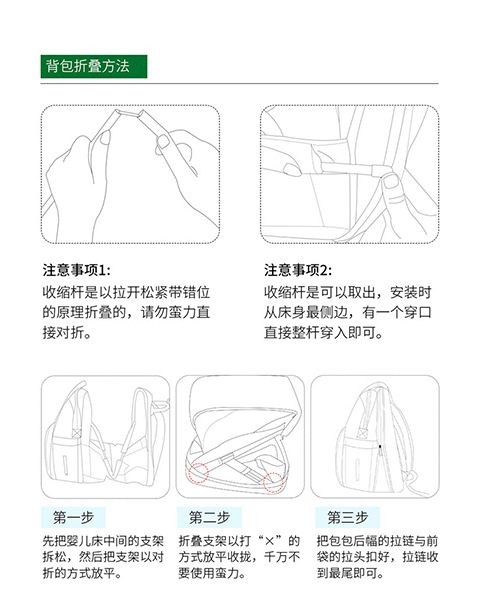 背包折叠方法

注意事项1:
收缩杆是以拉开松紧带错位的原理折叠的，请勿蛮力直接对折。

注意事项2:
收缩杆是可以取出，安装时从床身最侧边，有一个穿口直接整杆穿入即可。

第一步
先把婴儿床中间的支架拆松，然后把支架以对折的方式放平。

第二步
折叠支架以打“×”的方式放平收拢，千万不要使用蛮力。

第三步
把包包后幅的拉链与前袋的拉头扣好，拉链收到最尾即可。