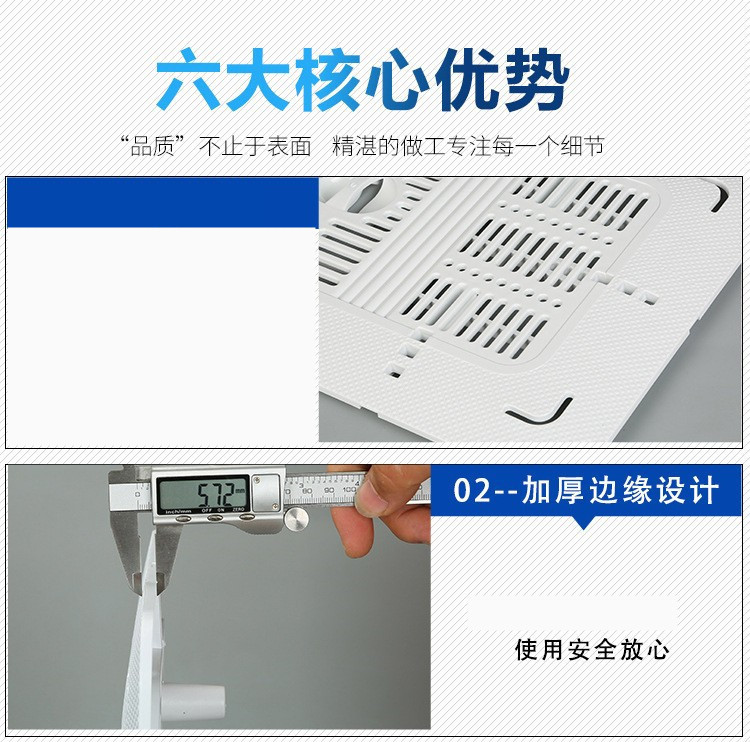 六大核心优势

“品质”不止于表面　精湛的做工专注每一个细节

5.72 mm

inch/mm　OFF　ON　ZERO

80　90　100

02--加厚边缘设计

使用安全放心