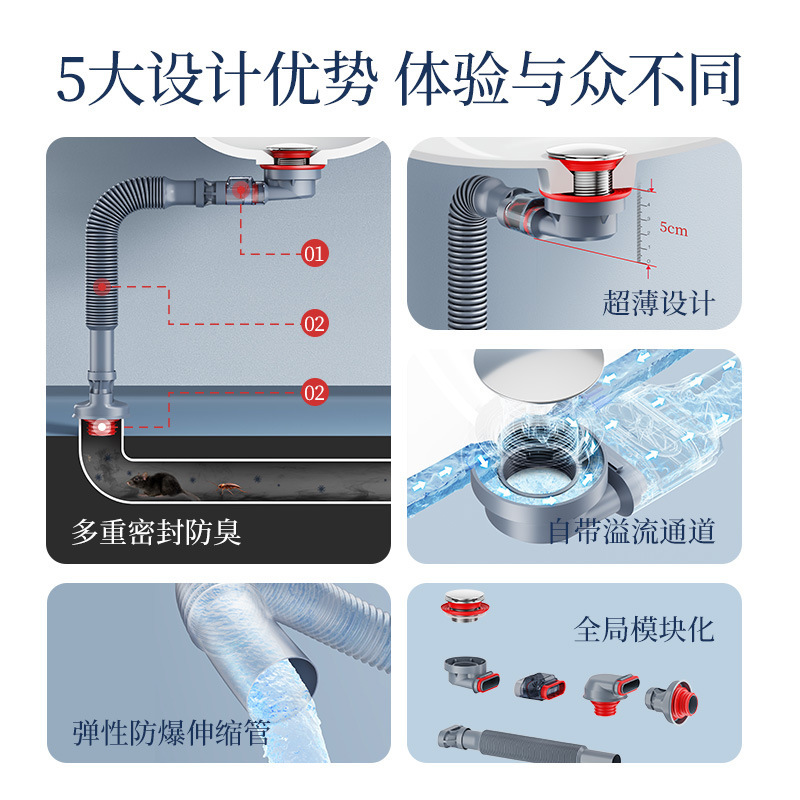 5大设计优势 体验与众不同

01

02

02

多重密封防臭

5cm

超薄设计

自带溢流通道

弹性防爆伸缩管

全局模块化