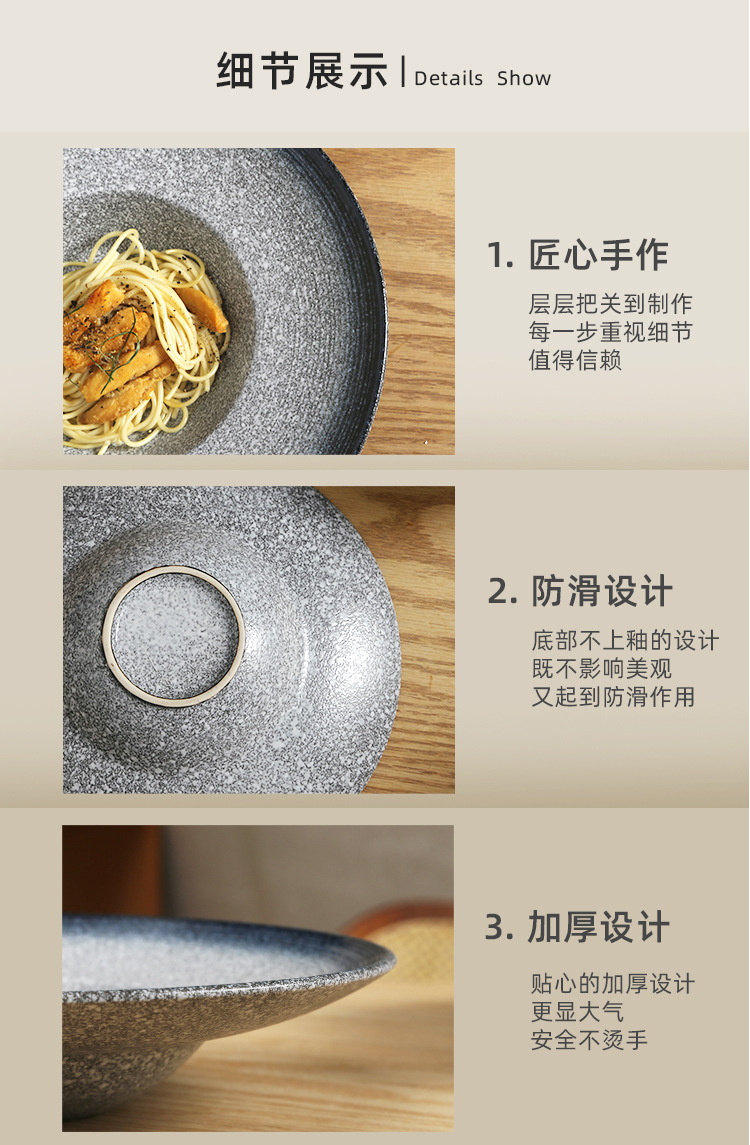 细节展示 | Details Show

1. 匠心手作

层层把关到制作
每一步重视细节
值得信赖

2. 防滑设计

底部不上釉的设计
既不影响美观
又起到防滑作用

3. 加厚设计

贴心的加厚设计
更显大气
安全不烫手