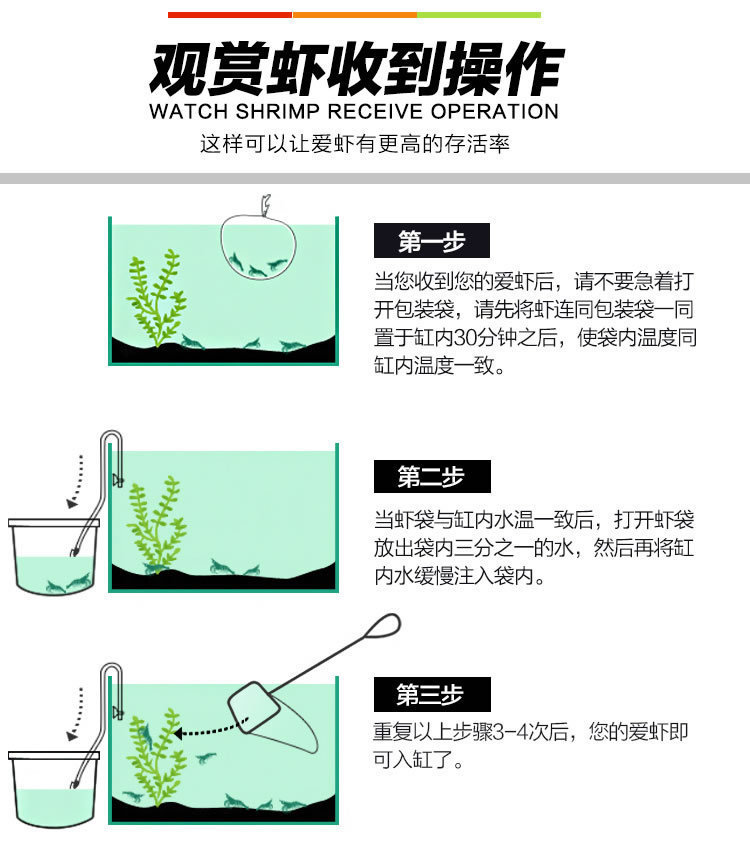 观赏虾收到操作
WATCH SHRIMP RECEIVE OPERATION
这样可以让爱虾有更高的存活率

第一步
当您收到您的爱虾后，请不要急着打开包装袋，请先将虾连同包装袋一同置于缸内30分钟之后，使袋内温度同缸内温度一致。

第二步
当虾袋与缸内水温一致后，打开虾袋放出袋内三分之一的水，然后再将缸内水缓慢注入袋内。

第三步
重复以上步骤3-4次后，您的爱虾即可入缸了。