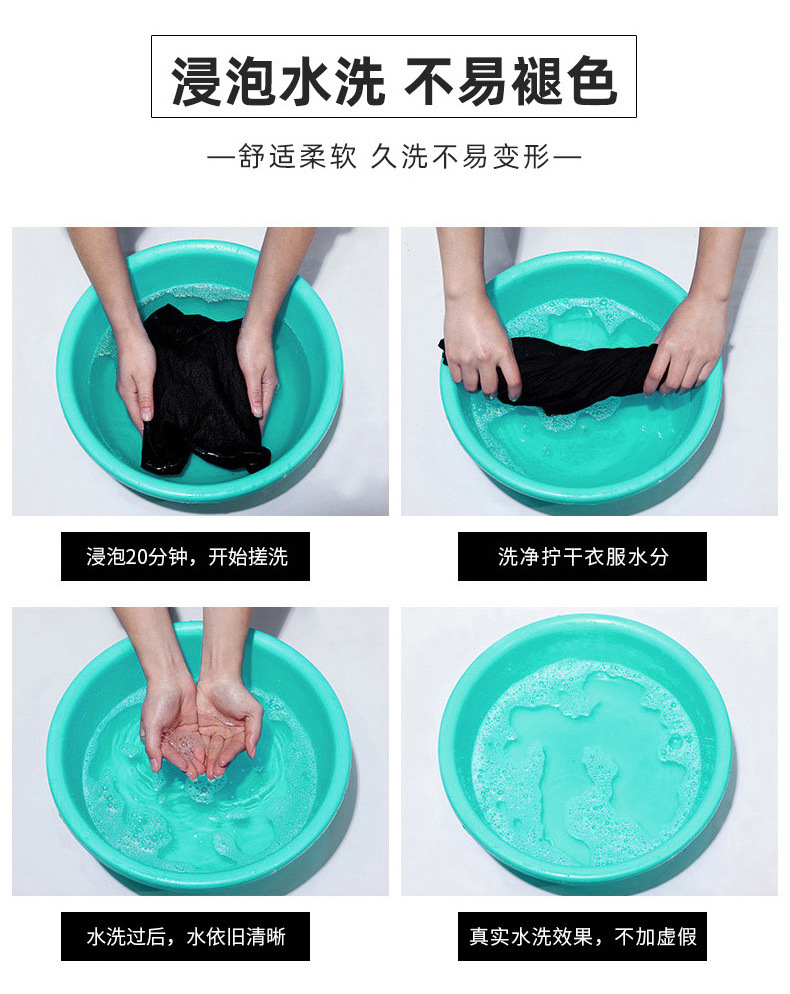 浸泡水洗 不易褪色

—舒适柔软 久洗不易变形—

浸泡20分钟，开始搓洗

洗净拧干衣服水分

水洗过后，水依旧清晰

真实水洗效果，不加虚假