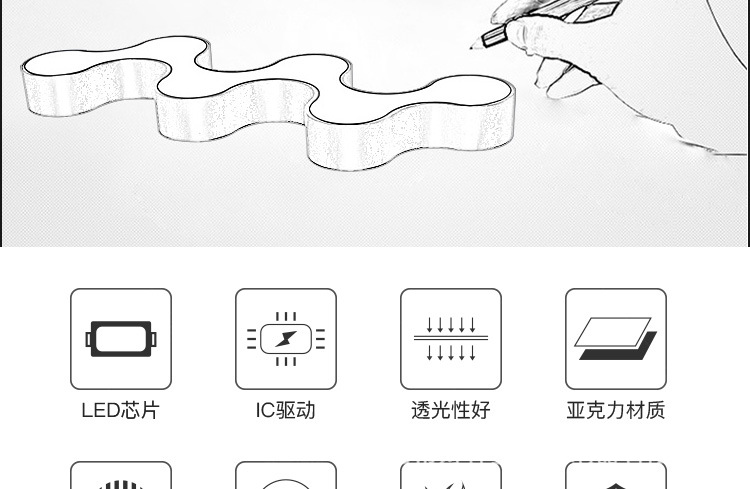 LED芯片

IC驱动

透光性好

亚克力材质