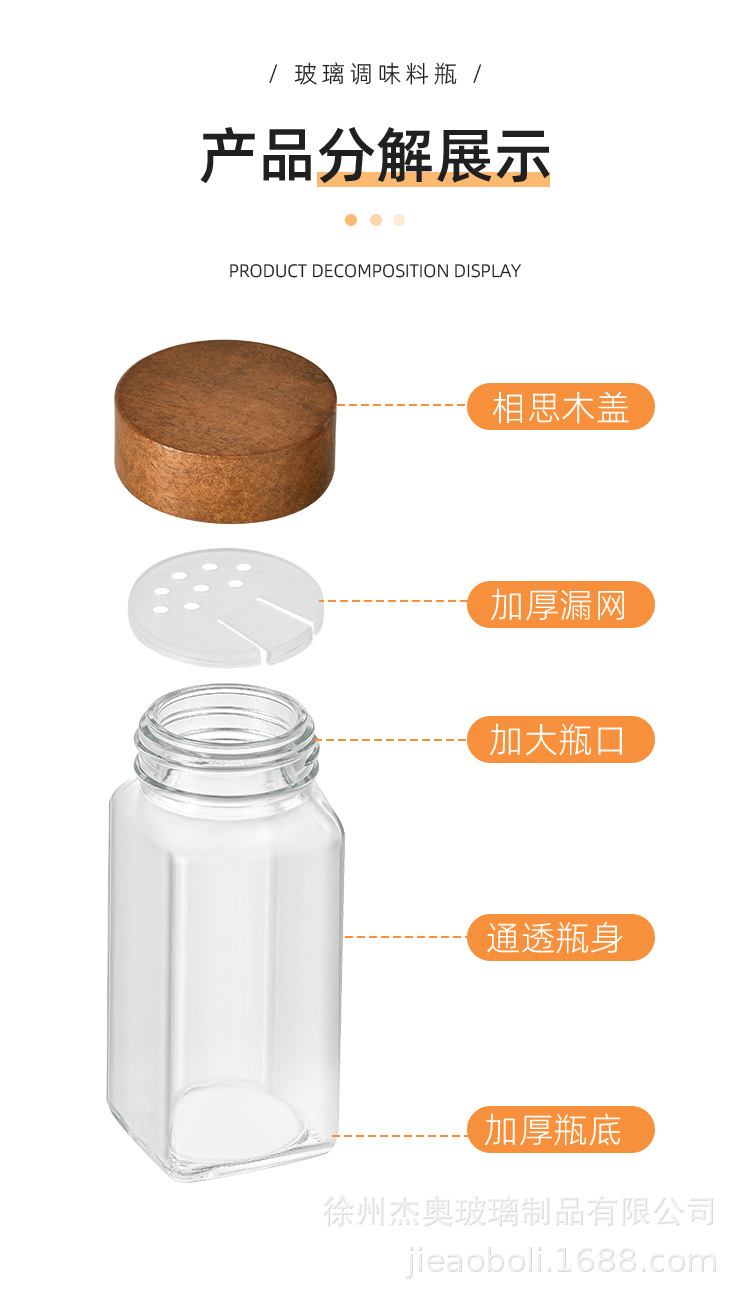 / 玻璃调味料瓶 /

产品分解展示

PRODUCT DECOMPOSITION DISPLAY

相思木盖

加厚漏网

加大瓶口

通透瓶身

加厚瓶底

徐州杰奥玻璃制品有限公司
jieaoboli.1688.com