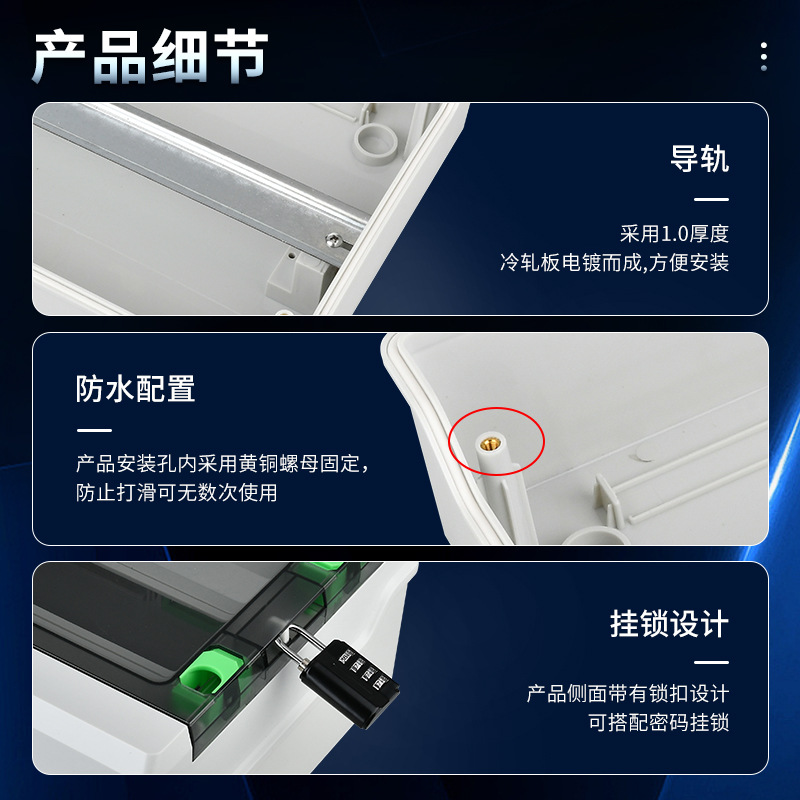 产品细节

导轨

采用1.0厚度
冷轧板电镀而成,方便安装

防水配置

产品安装孔内采用黄铜螺母固定,
防止打滑可无数次使用

挂锁设计

产品侧面带有锁扣设计
可搭配密码挂锁