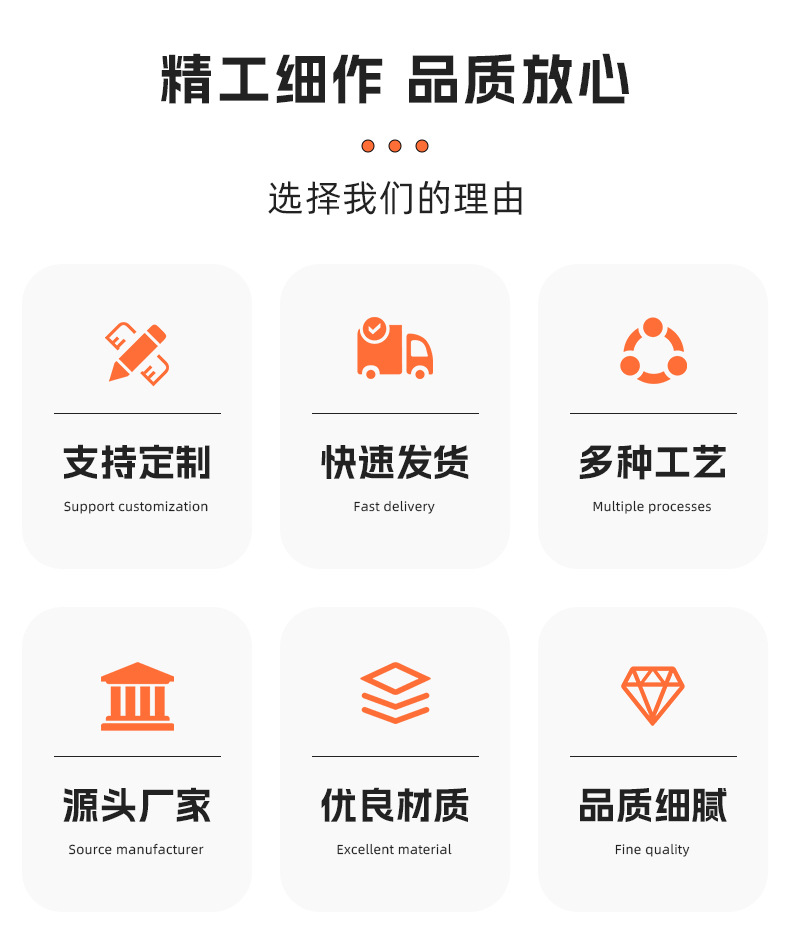 精工细作 品质放心

选择我们的理由

支持定制
Support customization

快速发货
Fast delivery

多种工艺
Multiple processes

源头厂家
Source manufacturer

优良材质
Excellent material

品质细腻
Fine quality