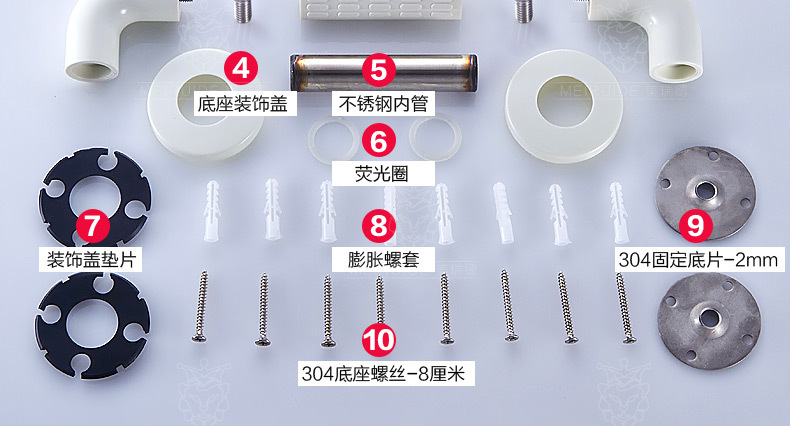 4
底座装饰盖

5
不锈钢内管

6
荧光圈

7
装饰盖垫片

8
膨胀螺套

9
304固定底片-2mm

10
304底座螺丝-8厘米