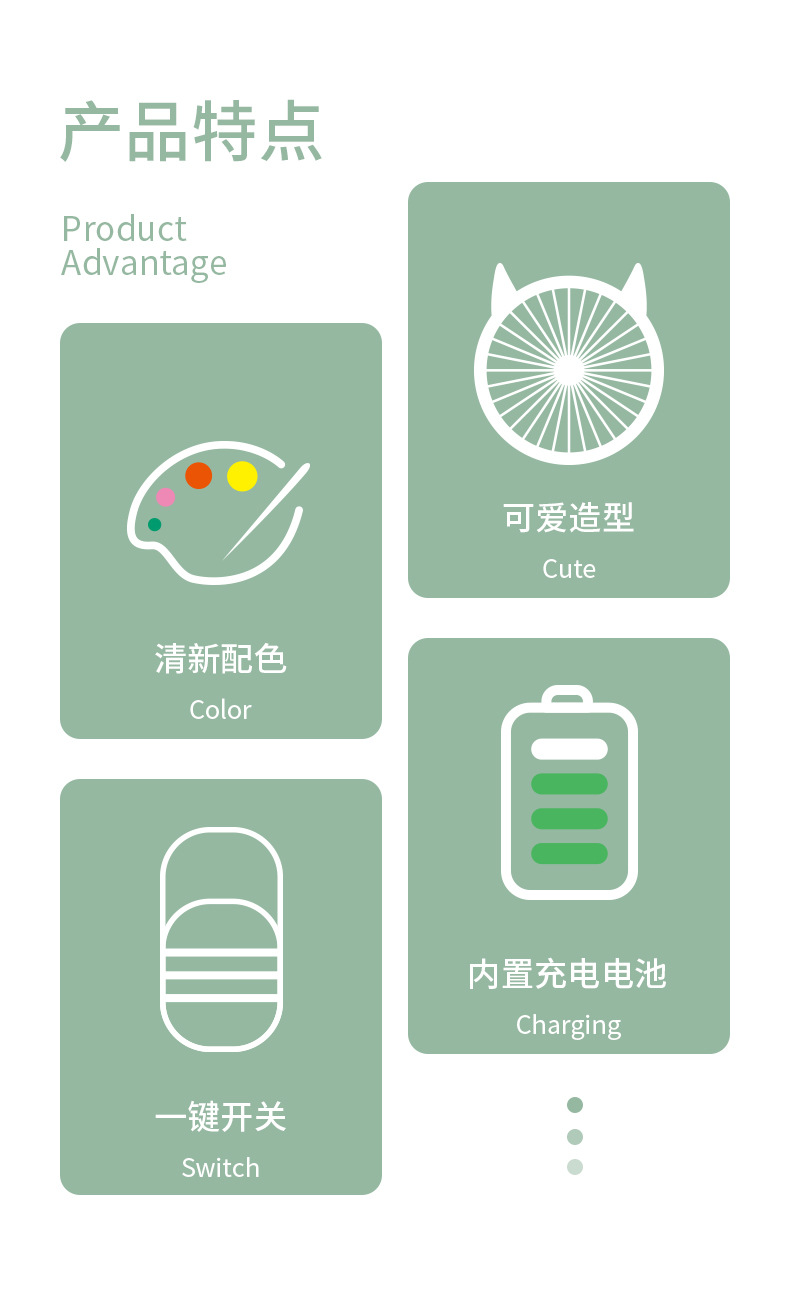 产品特点

Product
Advantage

清新配色
Color

一键开关
Switch

可爱造型
Cute

内置充电电池
Charging