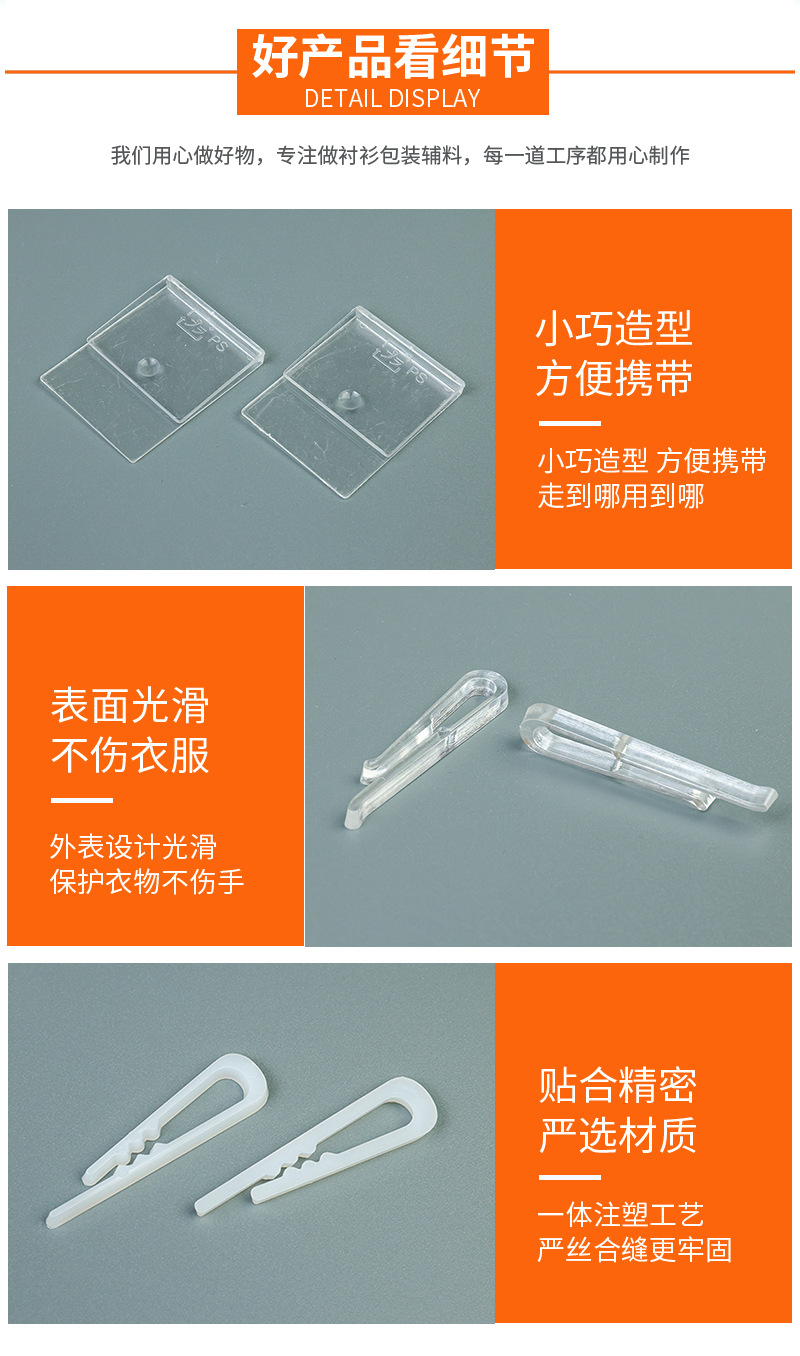 好产品看细节
DETAIL DISPLAY

我们用心做好物，专注做衬衫包装辅料，每一道工序都用心制作

PS

PS

小巧造型
方便携带

小巧造型 方便携带
走到哪用到哪

表面光滑
不伤衣服

外表设计光滑
保护衣物不伤手

贴合精密
严选材质

一体注塑工艺
严丝合缝更牢固