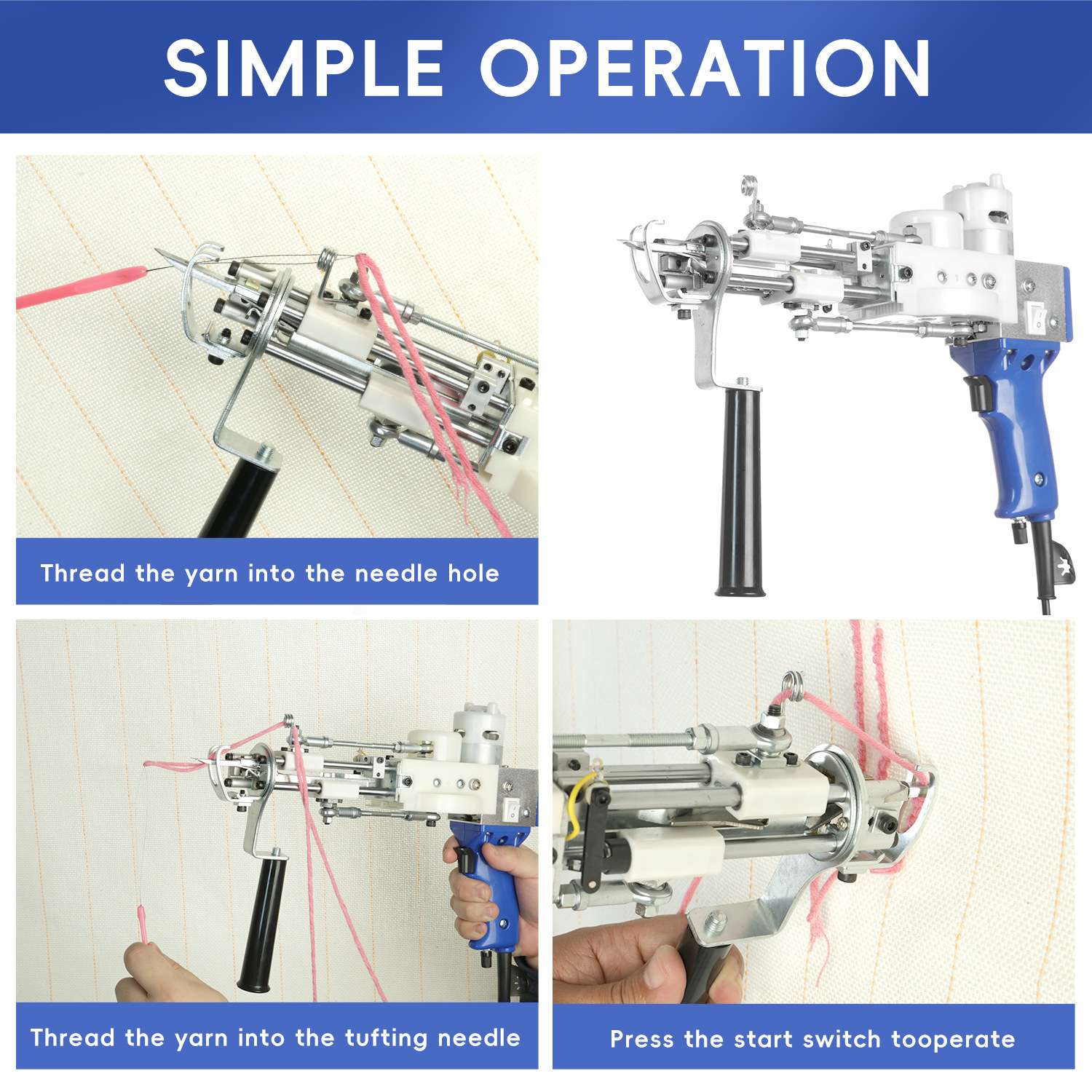 SIMPLE OPERATION

Thread the yarn into the needle hole

Thread the yarn into the tufting needle

Press the start switch tooperate