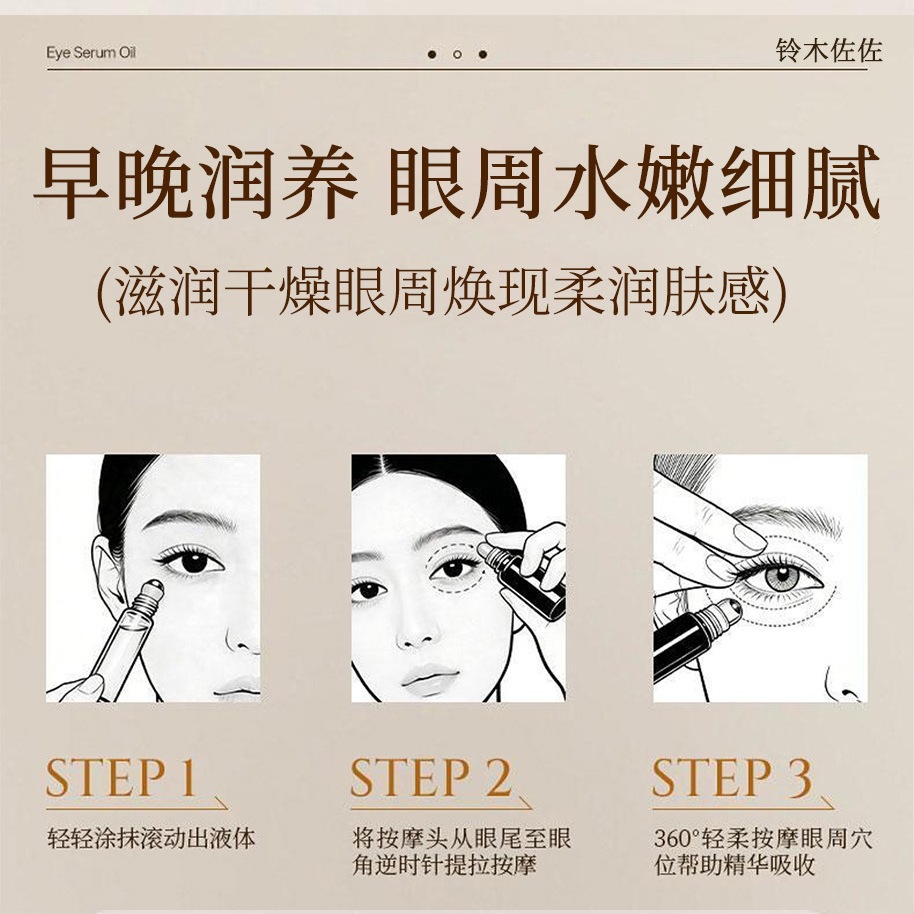 Eye Serum Oil

铃木佐佐

早晚润养 眼周水嫩细腻

(滋润干燥眼周焕现柔润肤感)

STEP 1

轻轻涂抹滚动出液体

STEP 2

将按摩头从眼尾至眼角逆时针提拉按摩

STEP 3

360°轻柔按摩眼周穴位帮助精华吸收