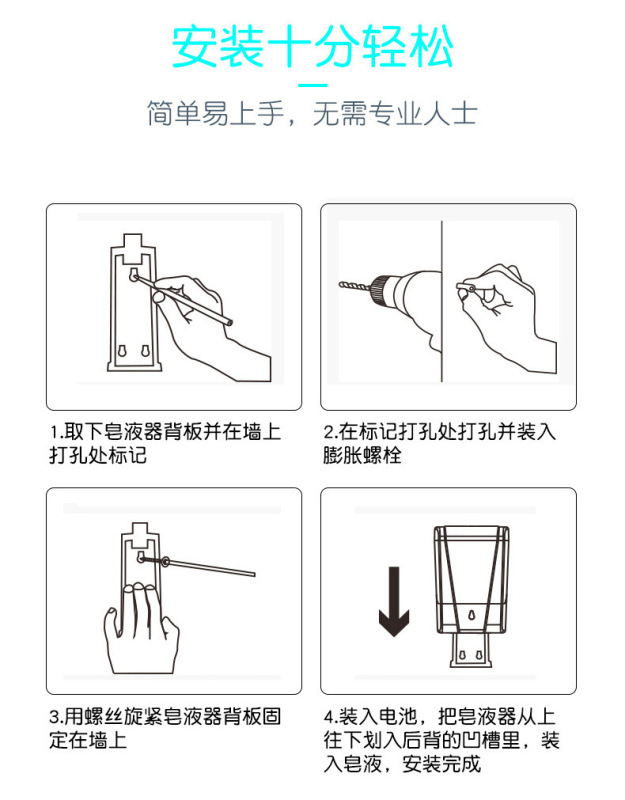 安装十分轻松

简单易上手，无需专业人士

1.取下皂液器背板并在墙上打孔处标记

2.在标记打孔处打孔并装入膨胀螺栓

3.用螺丝旋紧皂液器背板固定在墙上

4.装入电池，把皂液器从上往下划入后背的凹槽里，装入皂液，安装完成