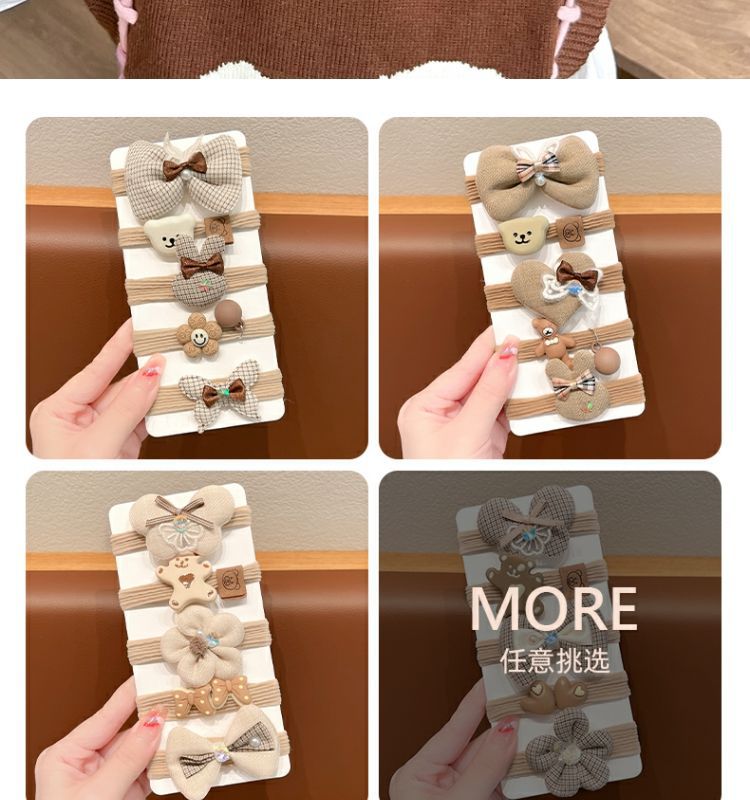 MORE
任意挑选