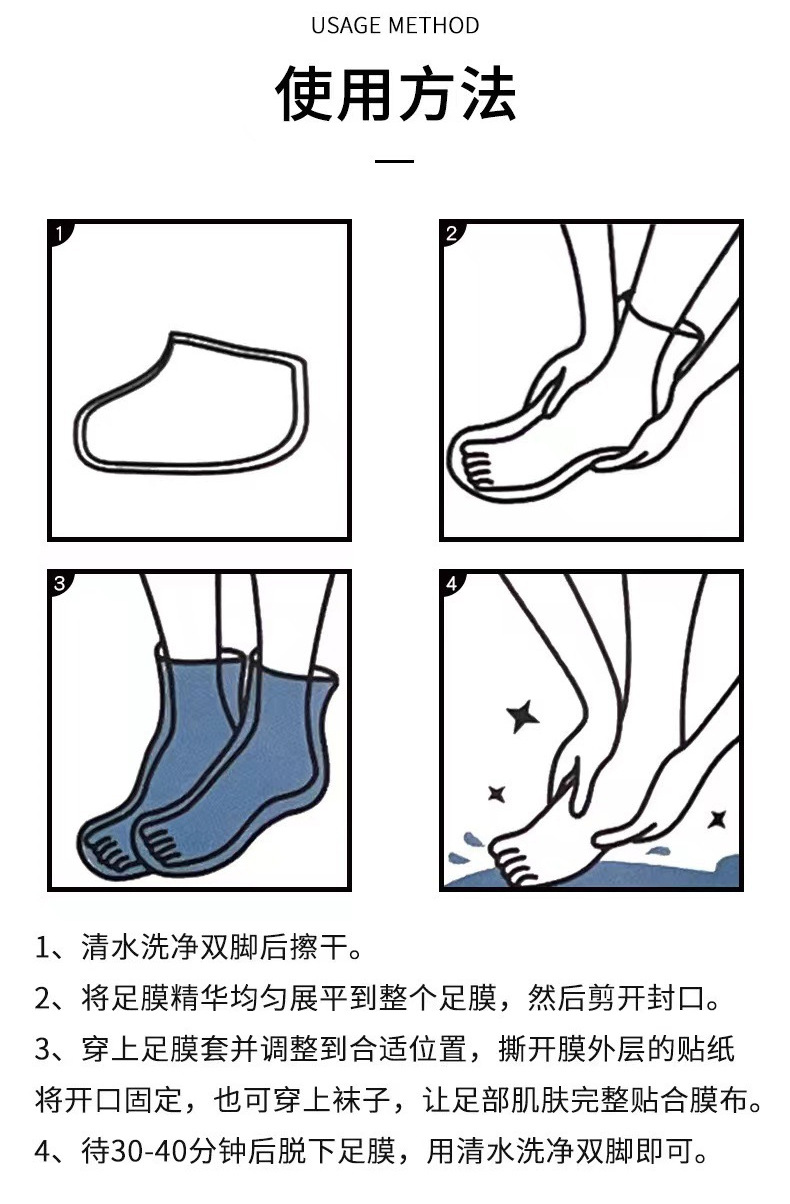 USAGE METHOD

使用方法

1

2

3

4

1、清水洗净双脚后擦干。

2、将足膜精华均匀展平到整个足膜，然后剪开封口。

3、穿上足膜套并调整到合适位置，撕开膜外层的贴纸将开口固定，也可穿上袜子，让足部肌肤完整贴合膜布。

4、待30-40分钟后脱下足膜，用清水洗净双脚即可。