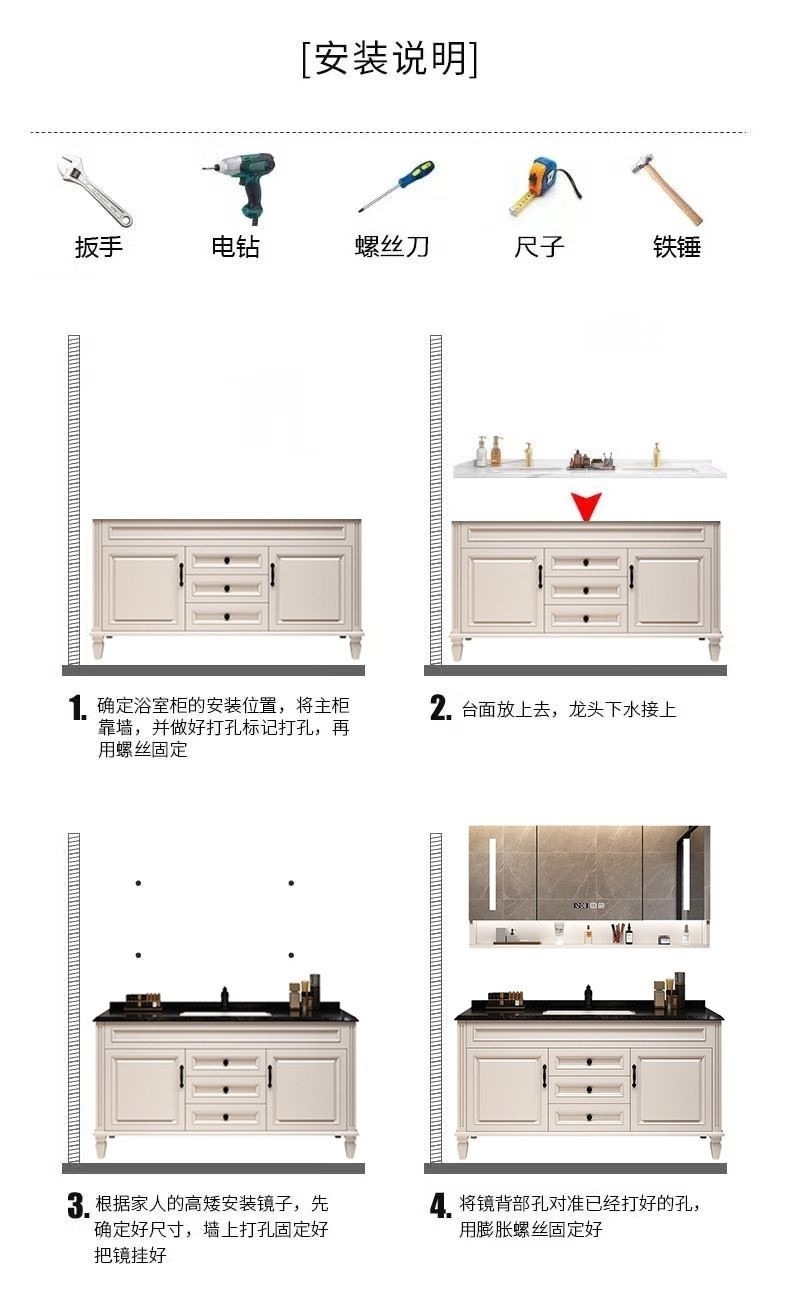 [安装说明]

扳手 电钻 螺丝刀 尺子 铁锤

1. 确定浴室柜的安装位置，将主柜靠墙，并做好打孔标记打孔，再用螺丝固定

2. 台面放上去，龙头下水接上

3. 根据家人的高矮安装镜子，先确定好尺寸，墙上打孔固定好把镜挂好

4. 将镜背部孔对准已经打好的孔，用膨胀螺丝固定好