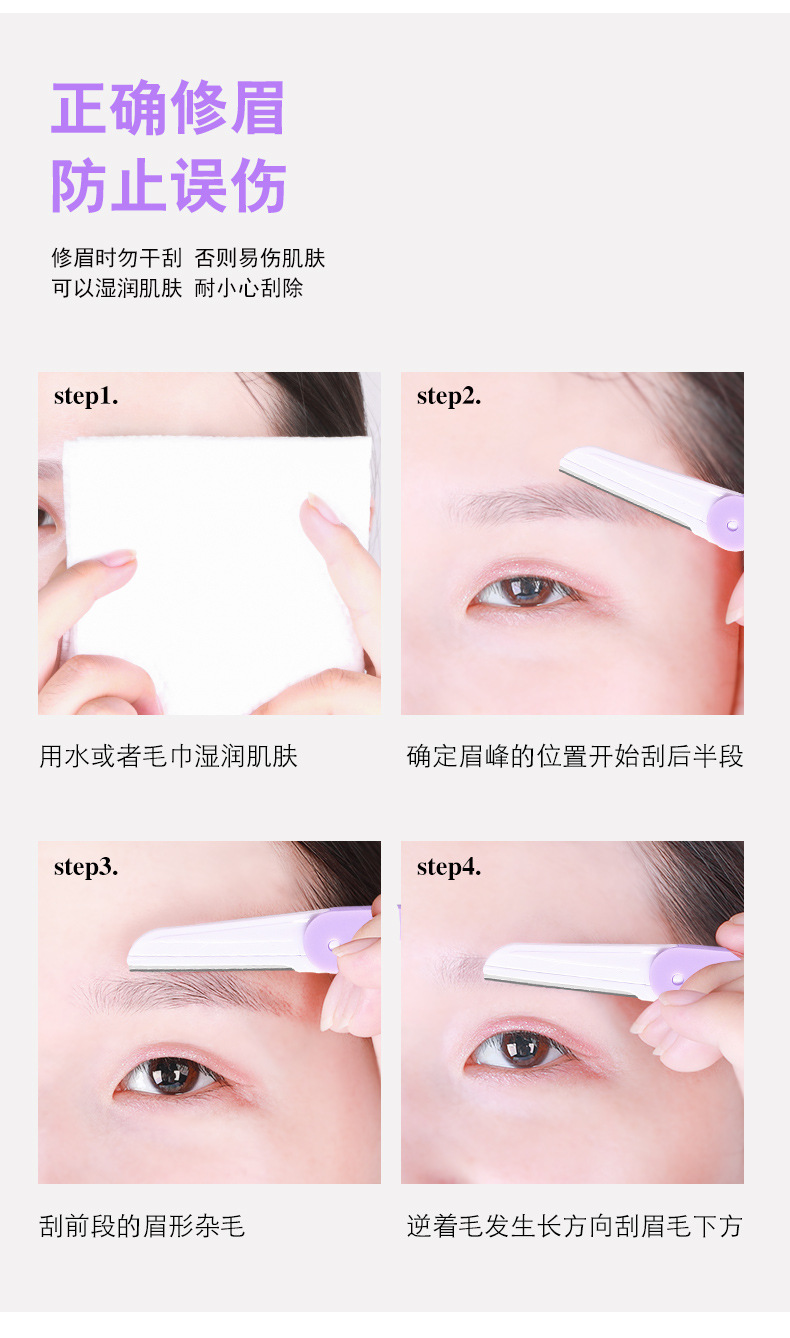 正确修眉
防止误伤

修眉时勿干刮 否则易伤肌肤
可以湿润肌肤 耐小心刮除

step1.

用水或者毛巾湿润肌肤

step2.

确定眉峰的位置开始刮后半段

step3.

刮前段的眉形杂毛

step4.

逆着毛发生长方向刮眉毛下方