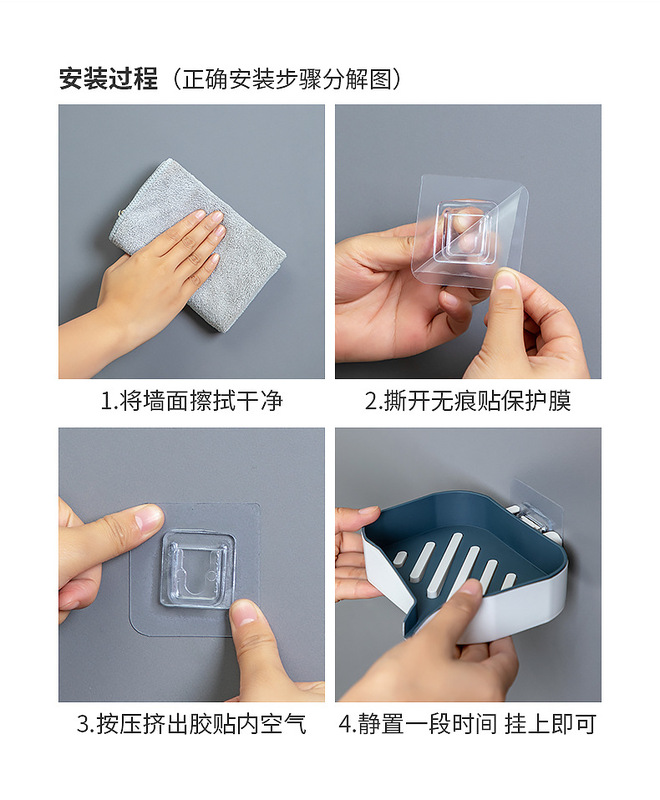 安装过程（正确安装步骤分解图）

1.将墙面擦拭干净

2.撕开无痕贴保护膜

3.按压挤出胶贴内空气

4.静置一段时间 挂上即可