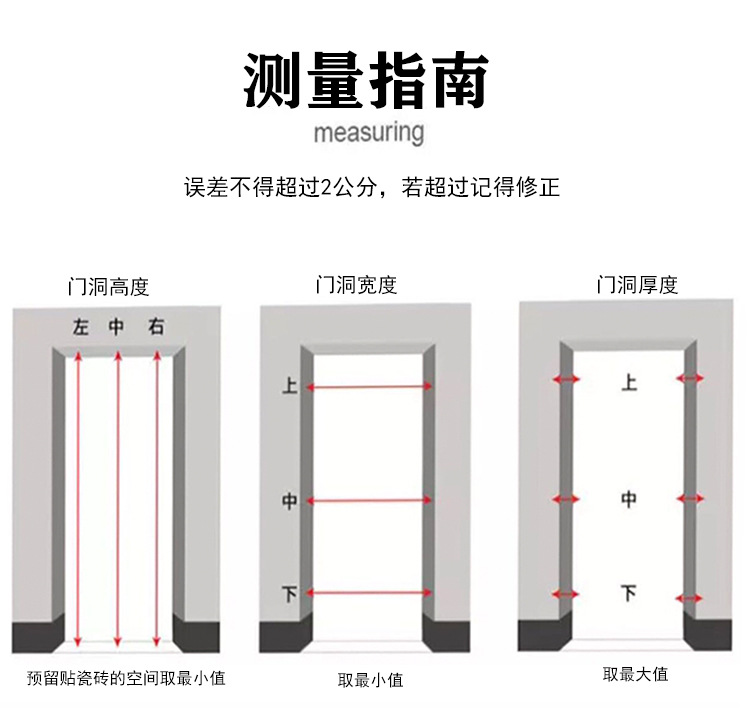 测量指南
measuring

误差不得超过2公分，若超过记得修正

门洞高度

左 中 右

预留贴瓷砖的空间取最小值

门洞宽度

上
中
下

取最小值

门洞厚度

上
中
下

取最大值