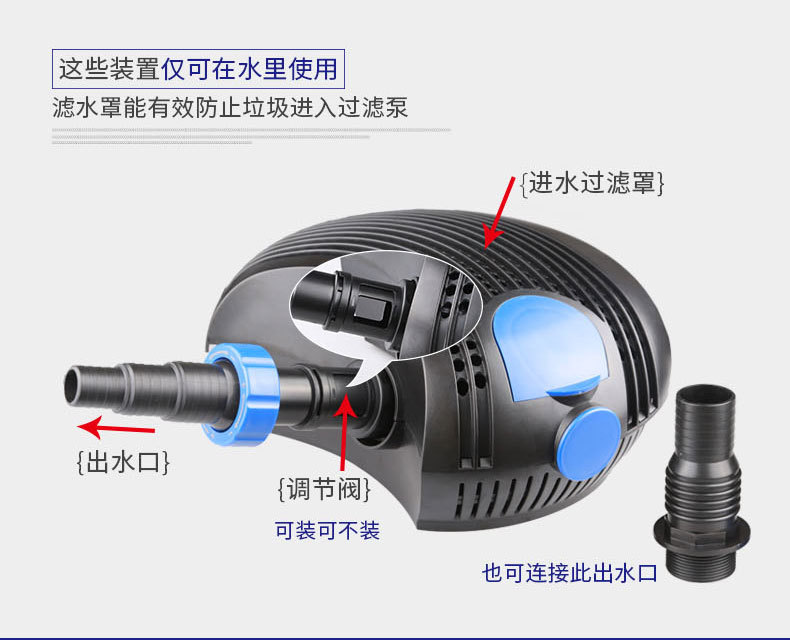 这些装置仅可在水里使用

滤水罩能有效防止垃圾进入过滤泵

{进水过滤罩}

{出水口}

{调节阀}

可装可不装

也可连接此出水口