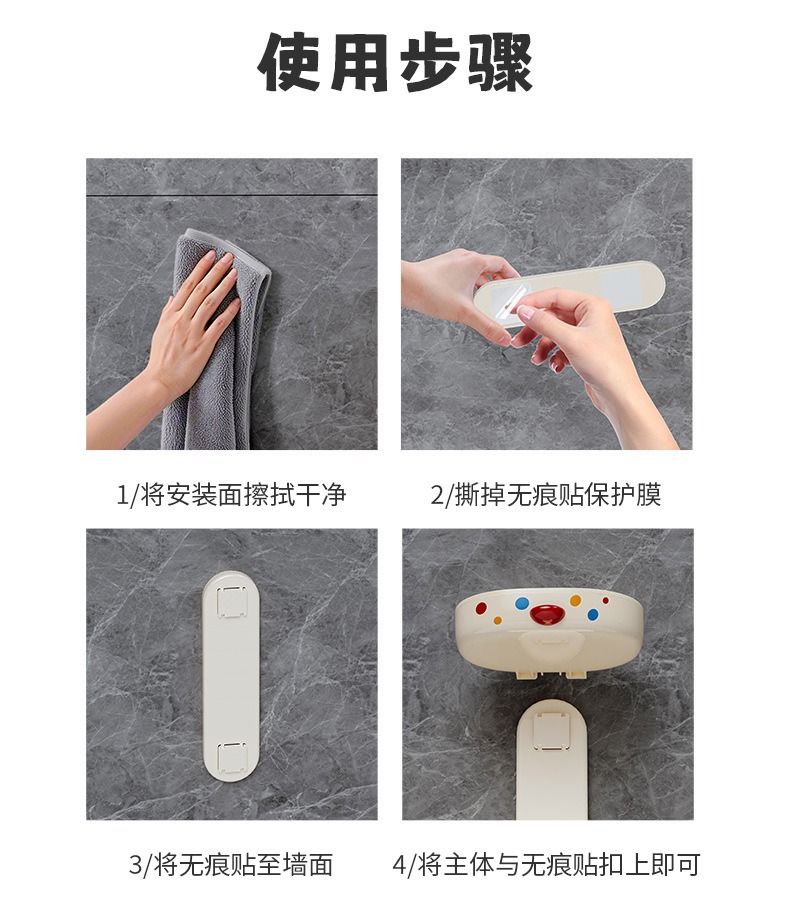 使用步骤

1/将安装面擦拭干净

2/撕掉无痕贴保护膜

3/将无痕贴至墙面

4/将主体与无痕贴扣上即可