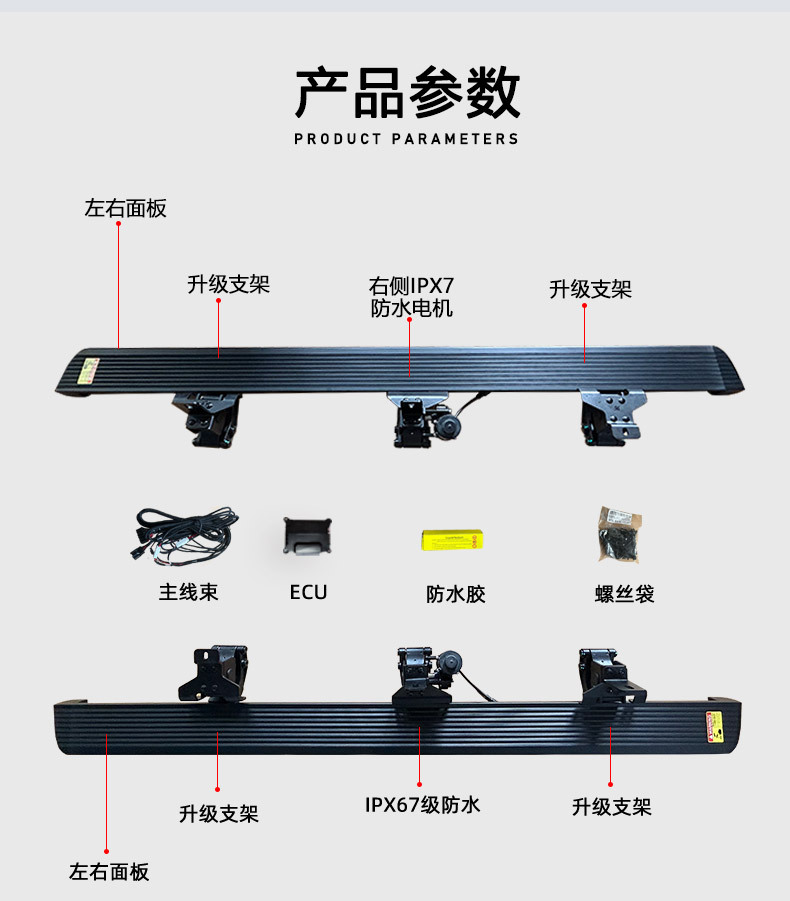 产品参数
PRODUCT PARAMETERS

左右面板

升级支架

右侧IPX7
防水电机

升级支架

主线束

ECU

防水胶

螺丝袋

升级支架

IPX67级防水

升级支架

左右面板