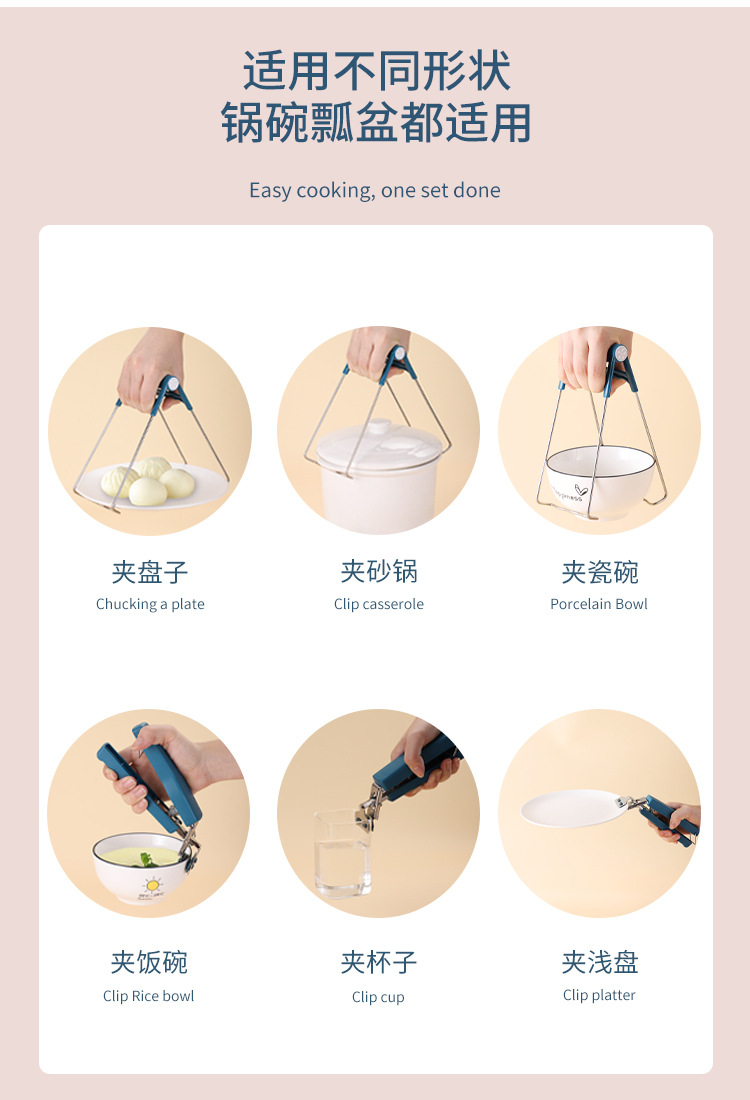 适用不同形状
锅碗瓢盆都适用

Easy cooking, one set done

夹盘子
Chucking a plate

夹砂锅
Clip casserole

夹瓷碗
Porcelain Bowl

夹饭碗
Clip Rice bowl

夹杯子
Clip cup

夹浅盘
Clip platter