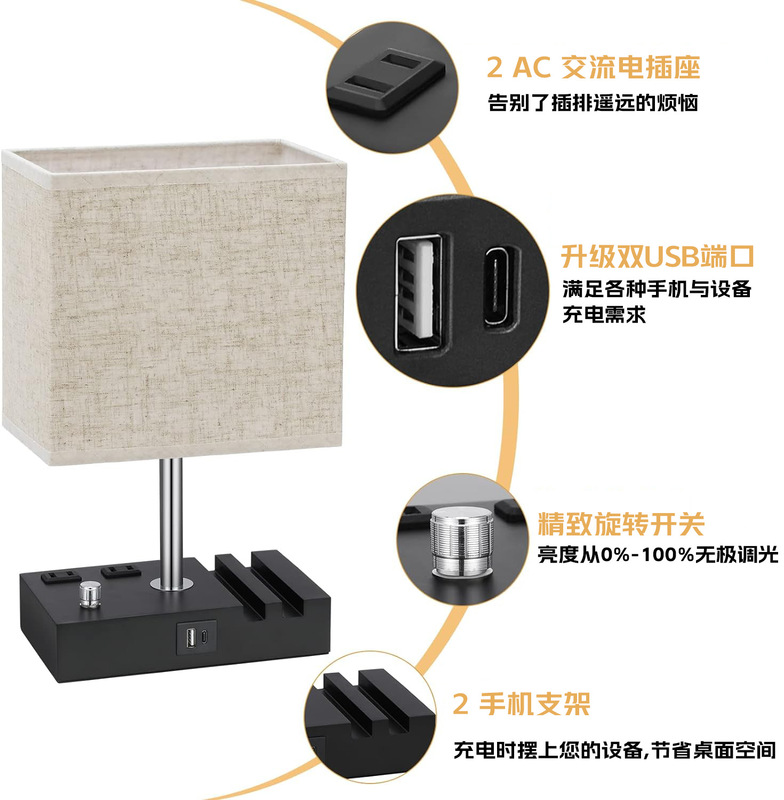 2 AC 交流电插座
告别了插排遥远的烦恼

升级双USB端口
满足各种手机与设备充电需求

精致旋转开关
亮度从0%-100%无极调光

2 手机支架
充电时摆上您的设备,节省桌面空间