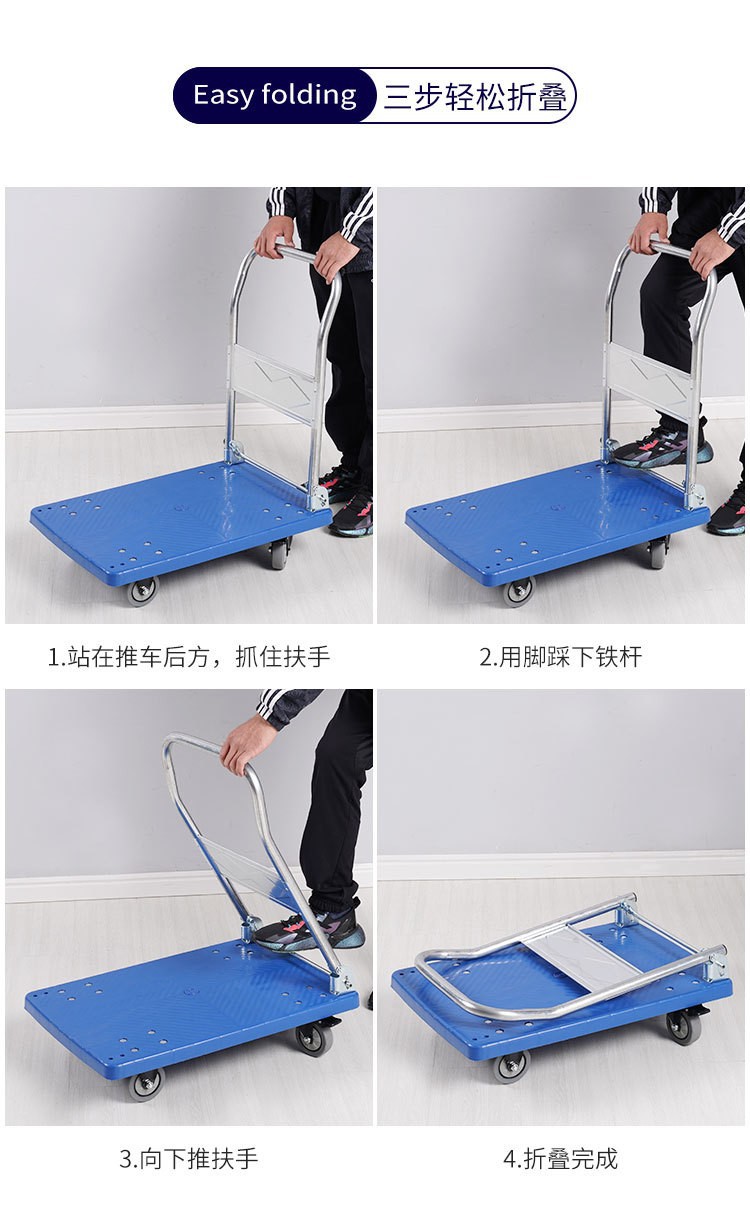 Easy folding 三步轻松折叠

1.站在推车后方，抓住扶手

2.用脚踩下铁杆

3.向下推扶手

4.折叠完成