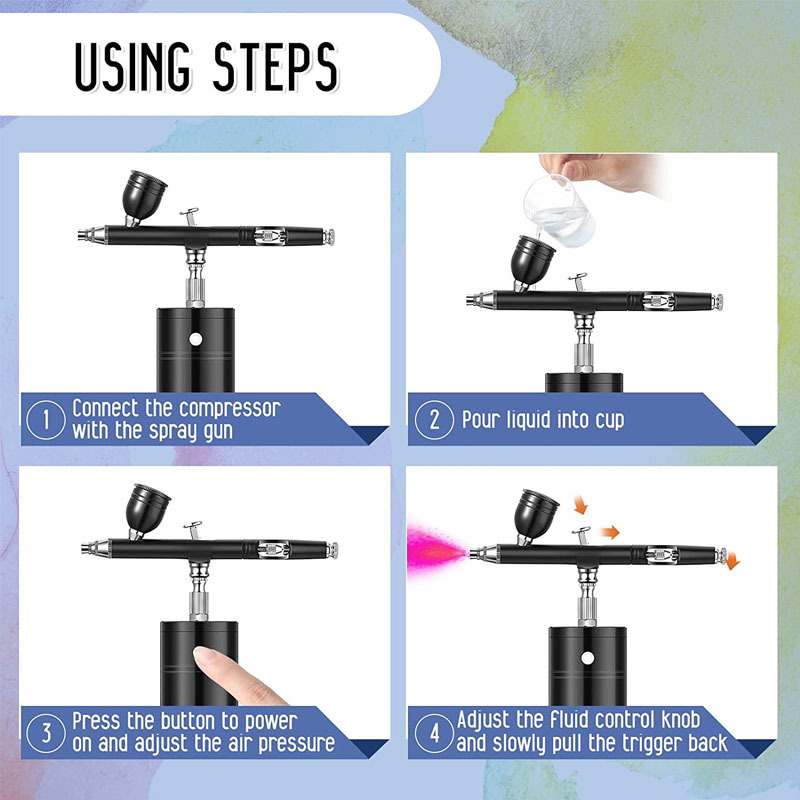 USING STEPS

1 Connect the compressor with the spray gun

2 Pour liquid into cup

3 Press the button to power on and adjust the air pressure

4 Adjust the fluid control knob and slowly pull the trigger back