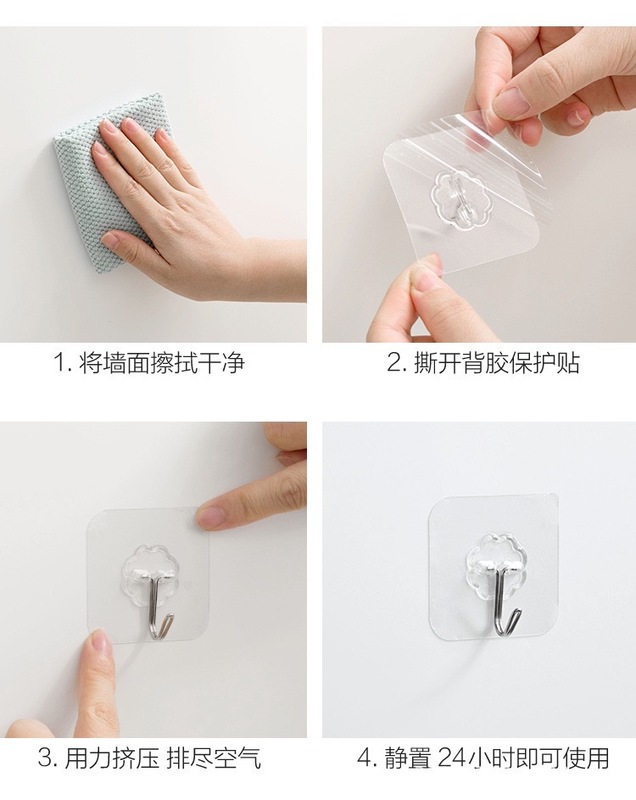 1. 将墙面擦拭干净

2. 撕开背胶保护贴

3. 用力挤压 排尽空气

4. 静置 24小时即可使用