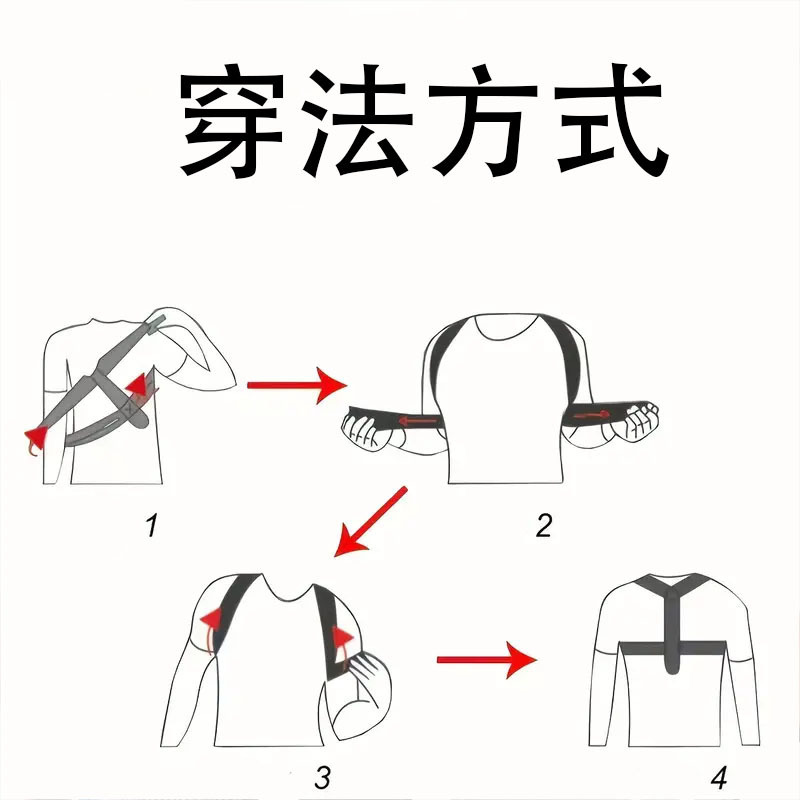 穿法方式

1

2

3

4