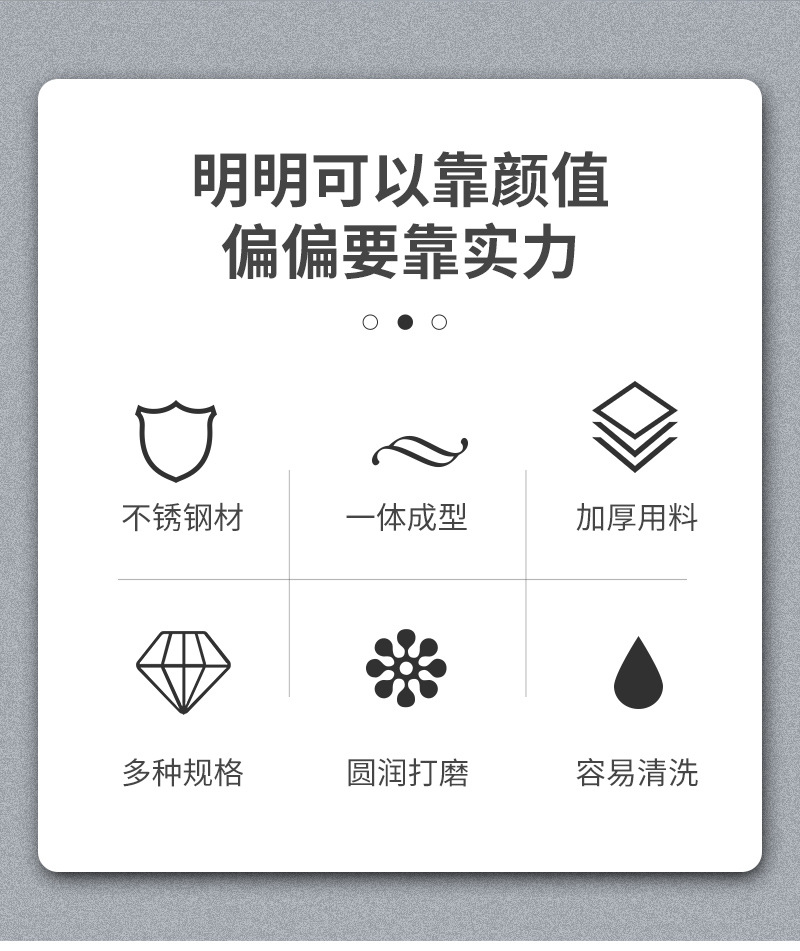 明明可以靠颜值
偏偏要靠实力

不锈钢材

一体成型

加厚用料

多种规格

圆润打磨

容易清洗