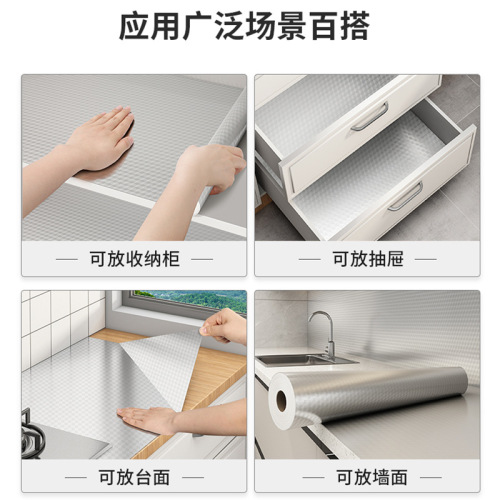 应用广泛场景百搭

— 可放收纳柜 —

— 可放抽屉 —

— 可放台面 —

— 可放墙面 —