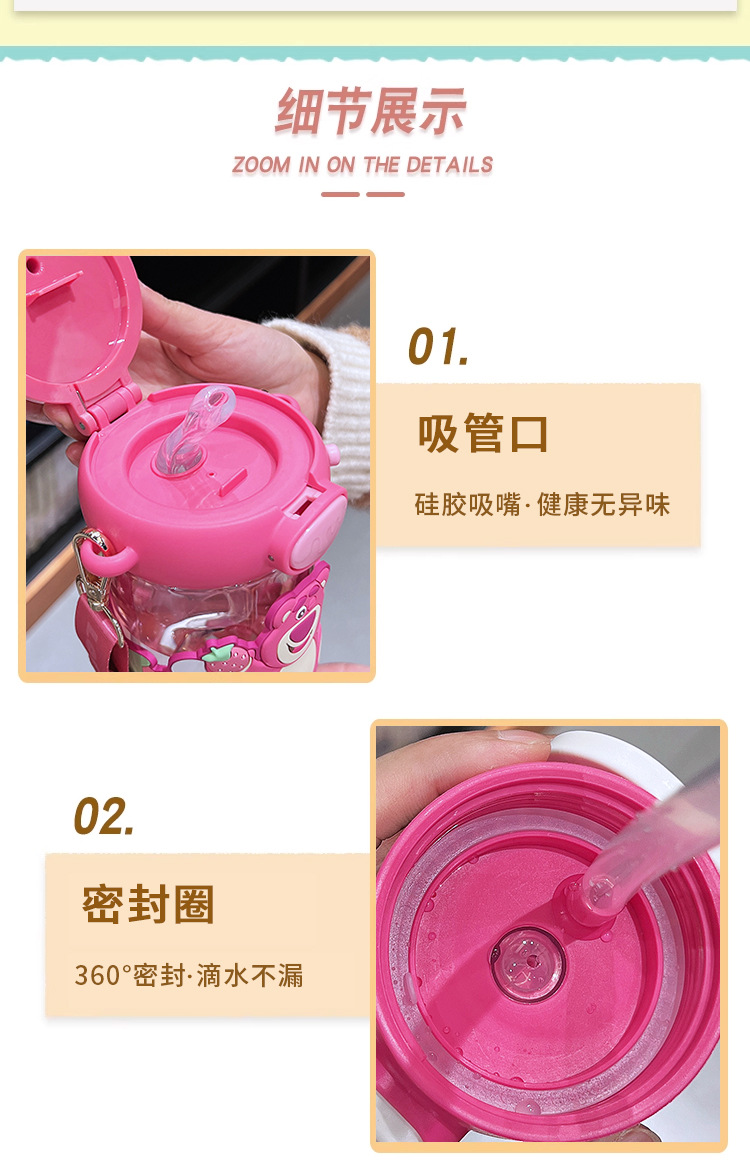 细节展示
ZOOM IN ON THE DETAILS

01.
吸管口
硅胶吸嘴·健康无异味

02.
密封圈
360°密封·滴水不漏