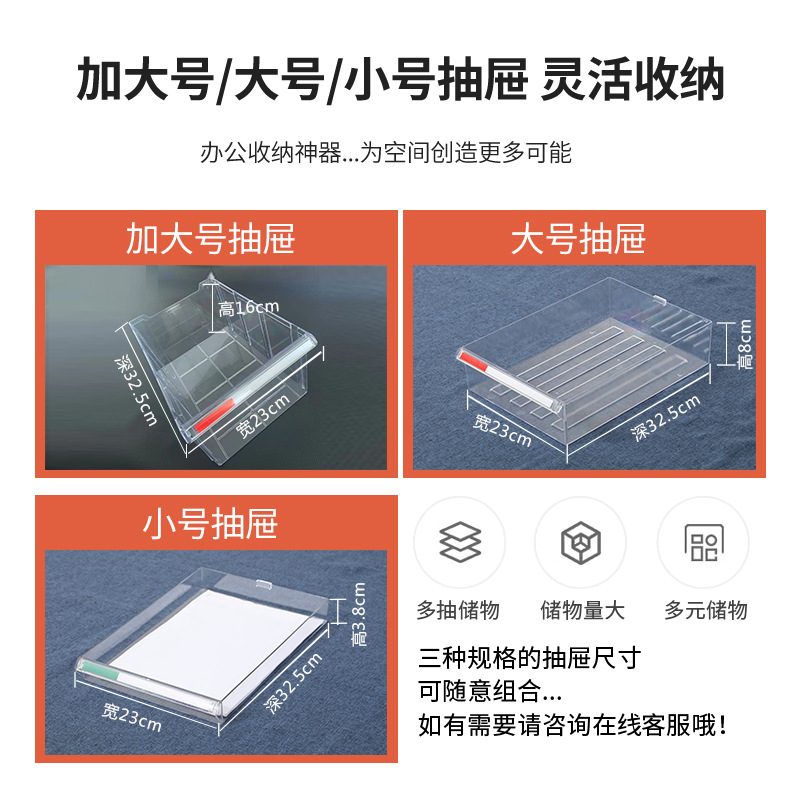 加大号/大号/小号抽屉 灵活收纳

办公收纳神器...为空间创造更多可能

加大号抽屉

高16cm

深32.5cm

宽23cm

大号抽屉

高8cm

宽23cm

深32.5cm

小号抽屉

高3.8cm

深32.5cm

宽23cm

多抽储物

储物量大

多元储物

三种规格的抽屉尺寸
可随意组合...
如有需要请咨询在线客服哦!