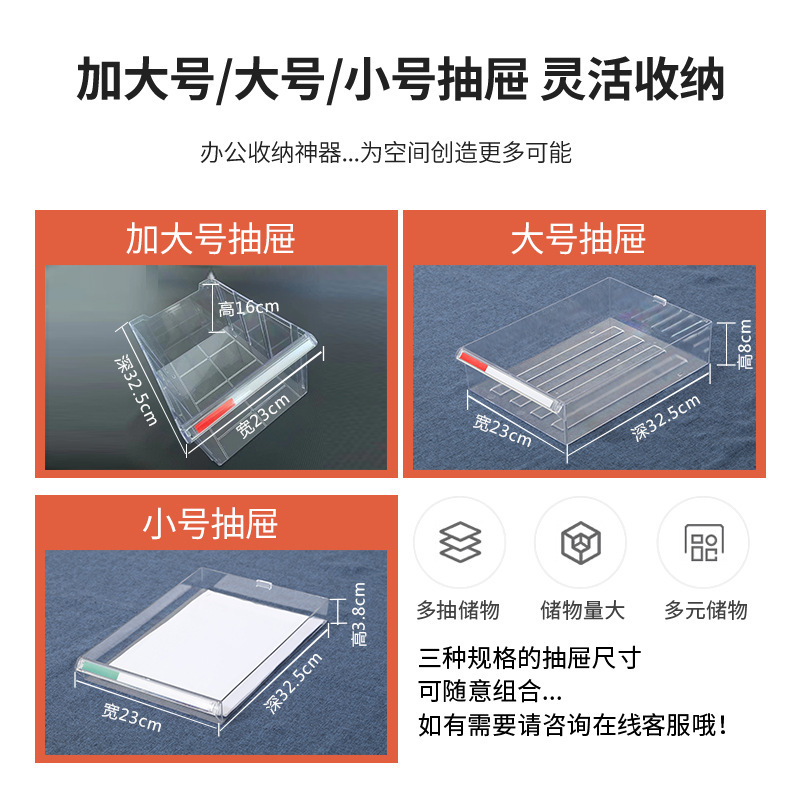 加大号/大号/小号抽屉 灵活收纳

办公收纳神器...为空间创造更多可能

加大号抽屉

高16cm

深32.5cm

宽23cm

大号抽屉

高8cm

宽23cm

深32.5cm

小号抽屉

高3.8cm

深32.5cm

宽23cm

多抽储物

储物量大

多元储物

三种规格的抽屉尺寸
可随意组合...
如有需要请咨询在线客服哦!