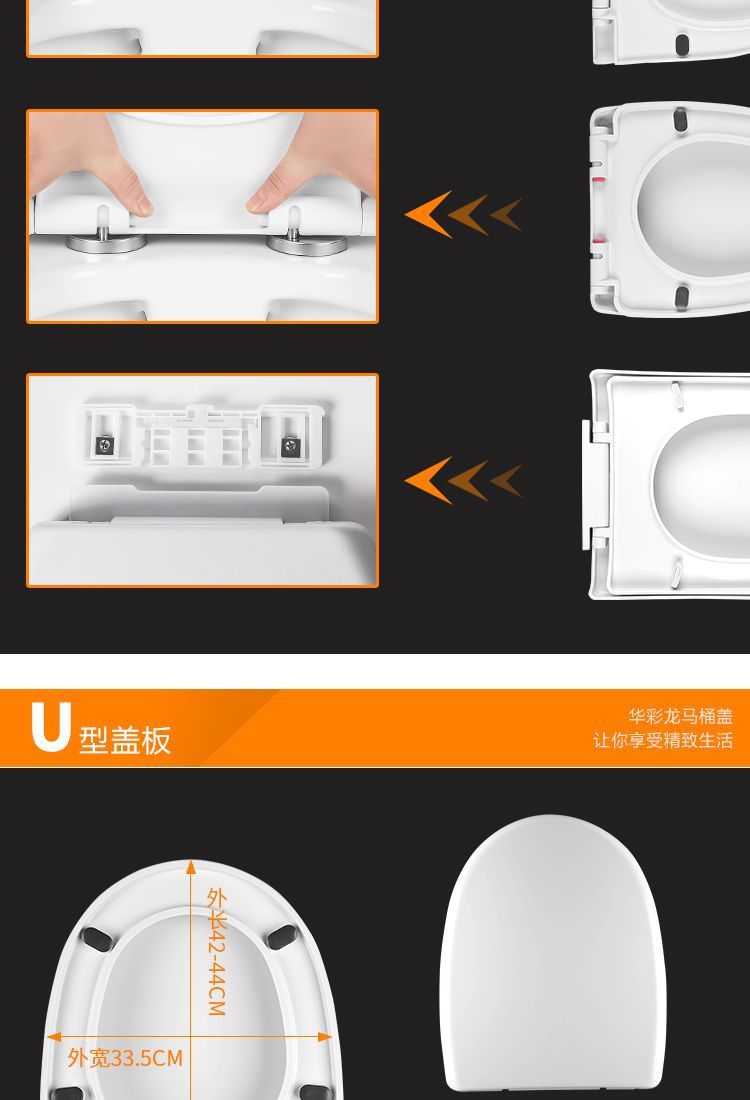 U型盖板

华彩龙马桶盖
让你享受精致生活

外长42-44CM

外宽33.5CM