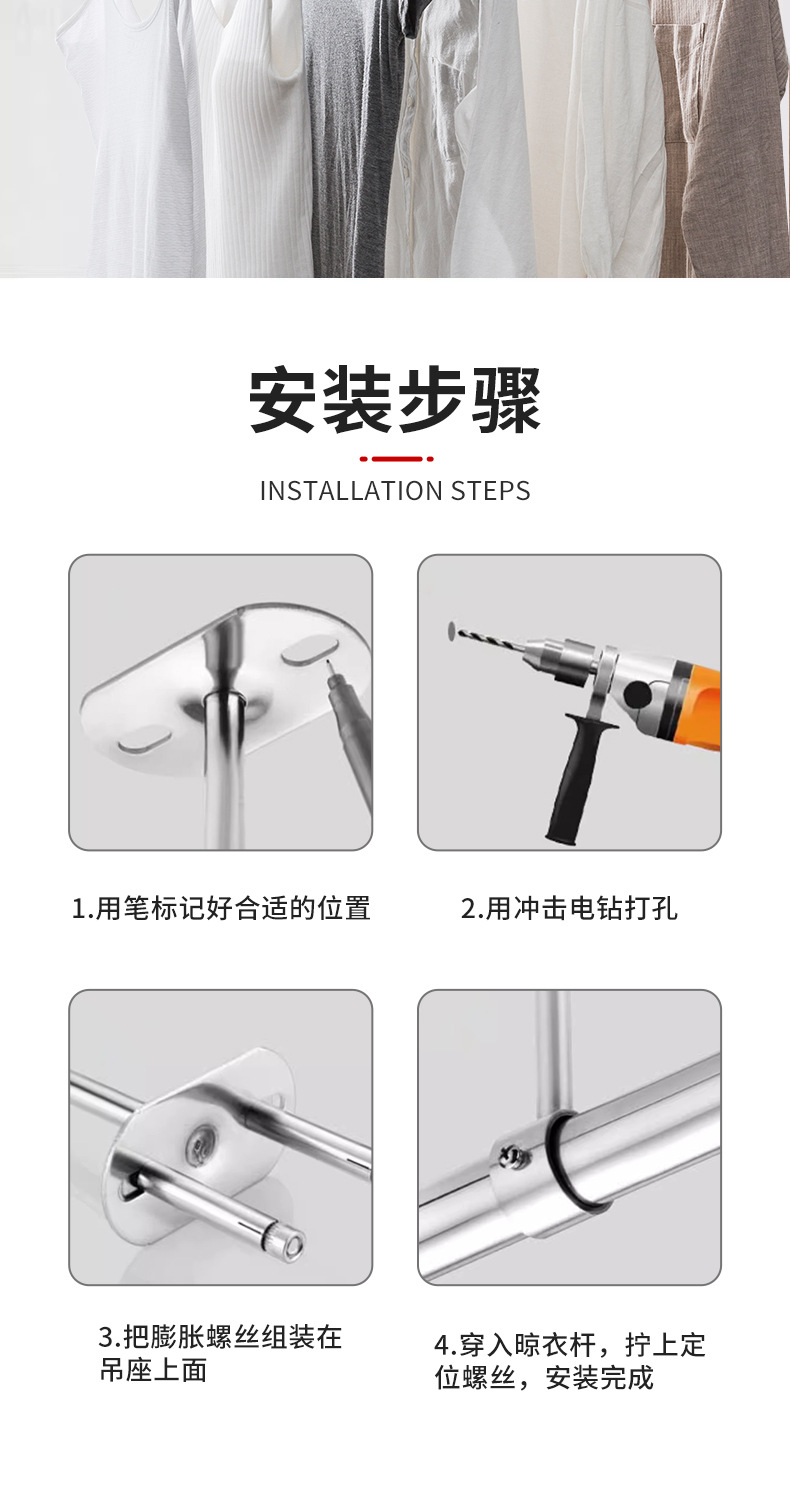 安装步骤

INSTALLATION STEPS

1.用笔标记好合适的位置

2.用冲击电钻打孔

3.把膨胀螺丝组装在吊座上面

4.穿入晾衣杆，拧上定位螺丝，安装完成