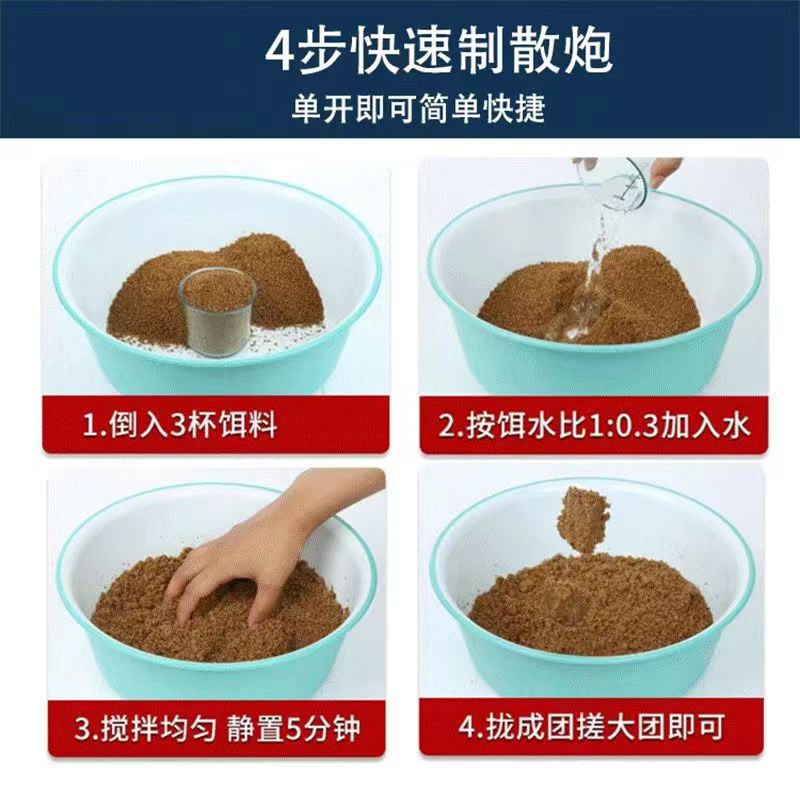 4步快速制散炮
单开即可简单快捷

1.倒入3杯饵料

2.按饵水比1:0.3加入水

3.搅拌均匀 静置5分钟

4.拢成团搓大团即可