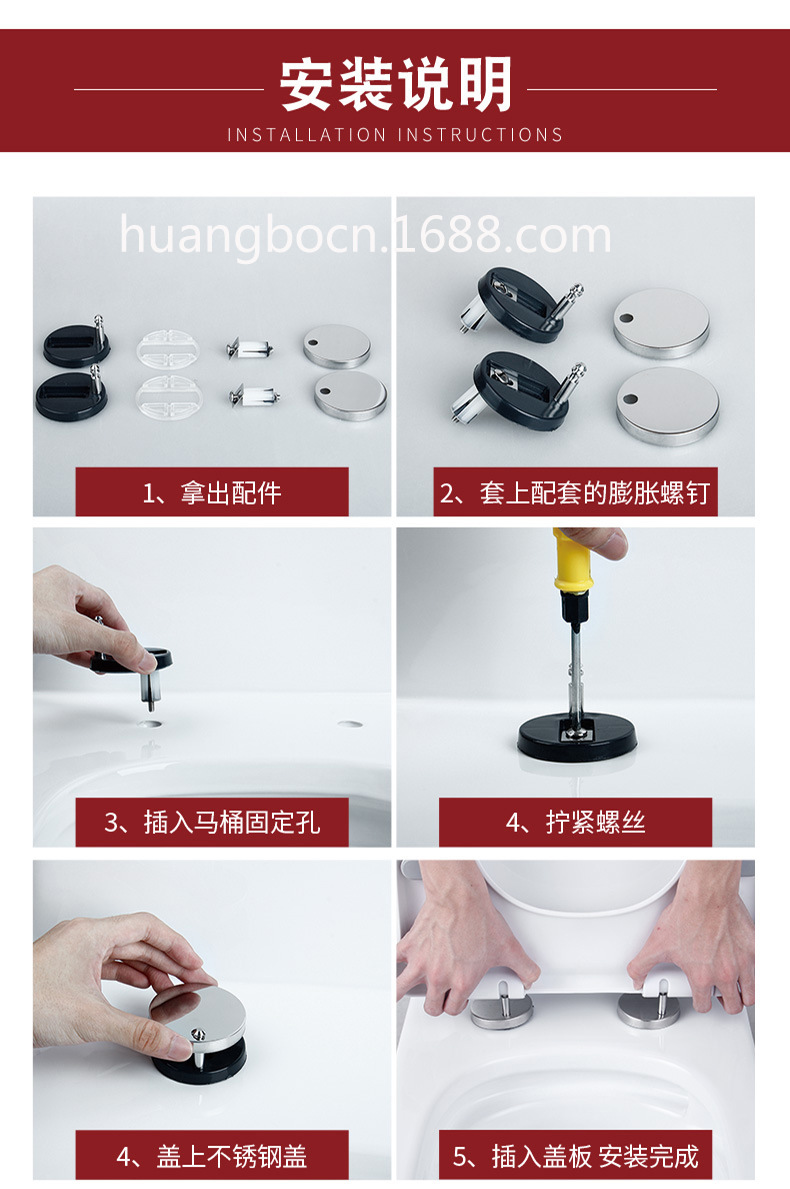 安装说明

INSTALLATION INSTRUCTIONS

huangbocn.1688.com

1、拿出配件

2、套上配套的膨胀螺钉

3、插入马桶固定孔

4、拧紧螺丝

4、盖上不锈钢盖

5、插入盖板 安装完成