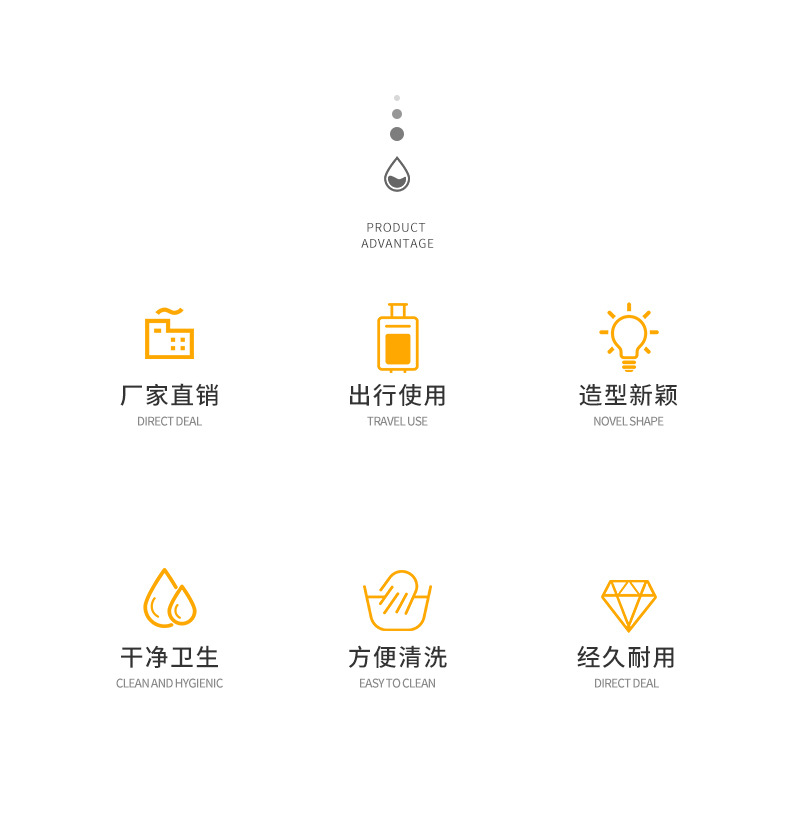 PRODUCT
ADVANTAGE

厂家直销
DIRECT DEAL

出行使用
TRAVEL USE

造型新颖
NOVEL SHAPE

干净卫生
CLEAN AND HYGIENIC

方便清洗
EASY TO CLEAN

经久耐用
DIRECT DEAL