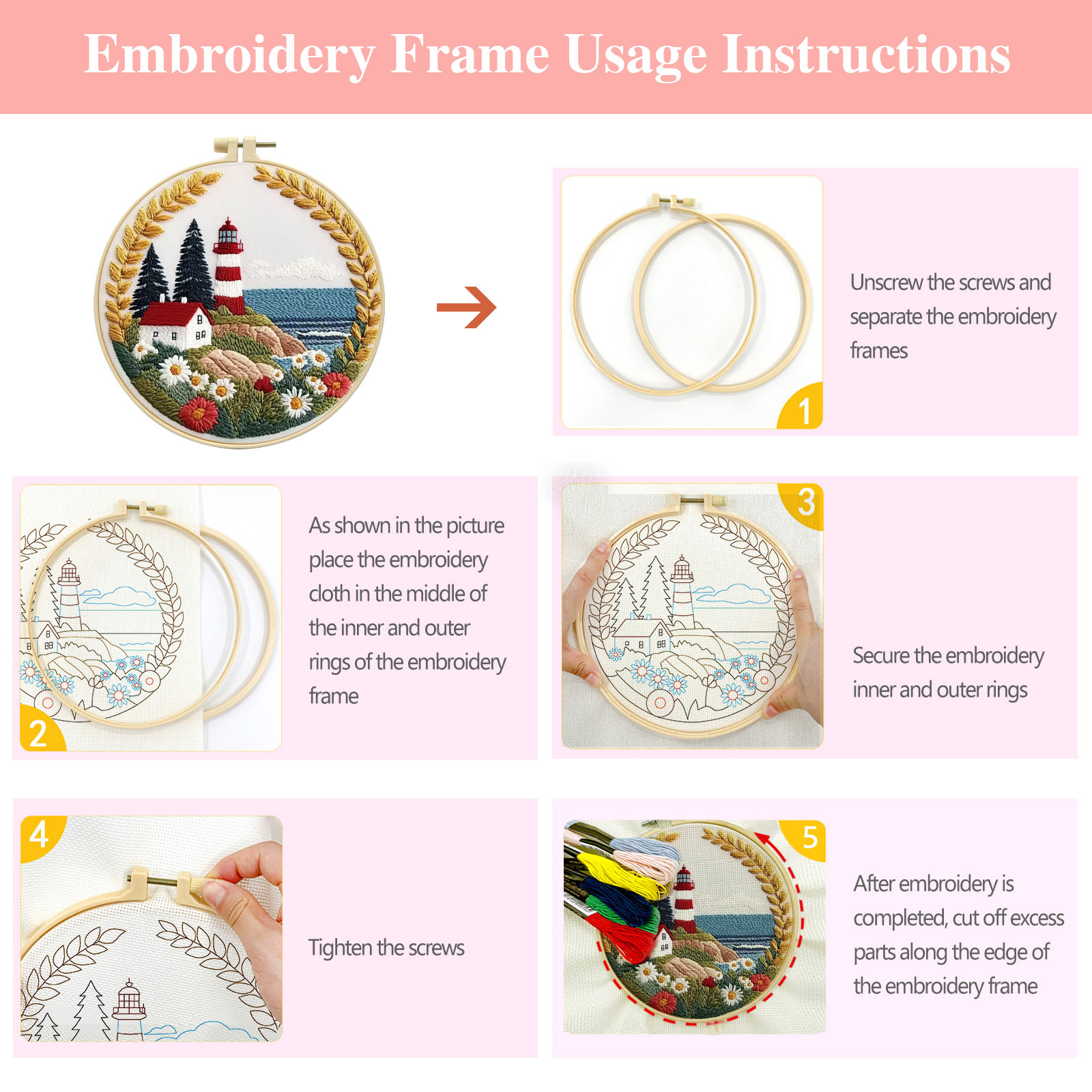 Embroidery Frame Usage Instructions

1

Unscrew the screws and separate the embroidery frames

2

As shown in the picture place the embroidery cloth in the middle of the inner and outer rings of the embroidery frame

3

Secure the embroidery inner and outer rings

4

Tighten the screws

5

After embroidery is completed, cut off excess parts along the edge of the embroidery frame