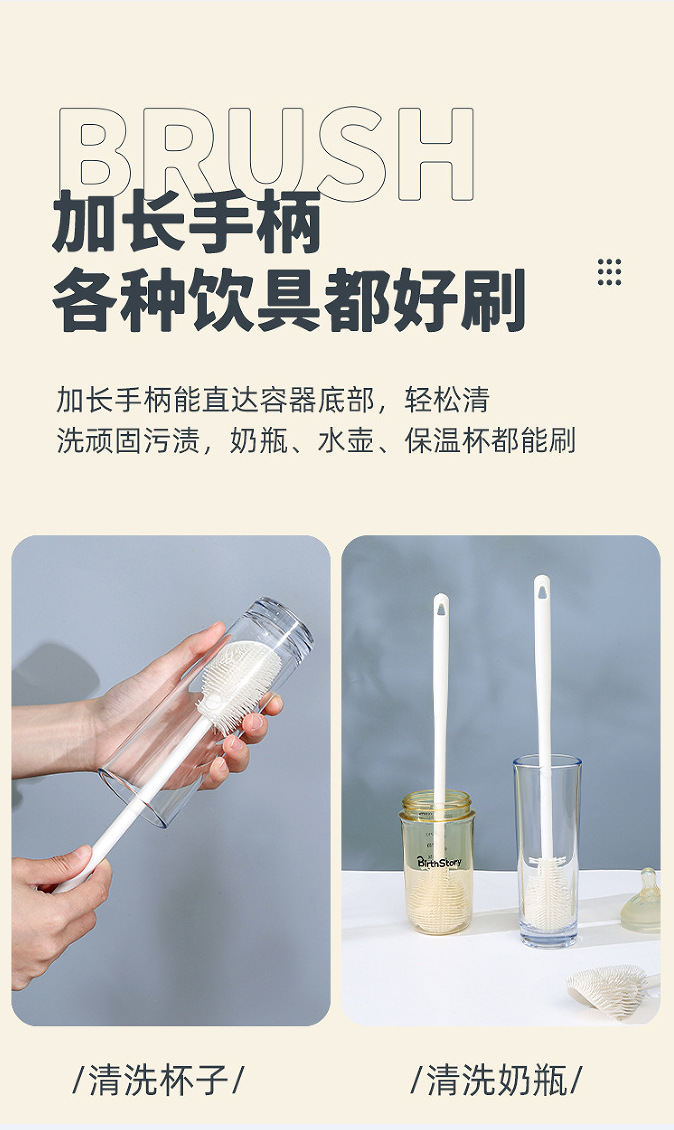 BRUSH
加长手柄
各种饮具都好刷

加长手柄能直达容器底部，轻松清洗顽固污渍，奶瓶、水壶、保温杯都能刷

BirthStory

/清洗杯子/

/清洗奶瓶/