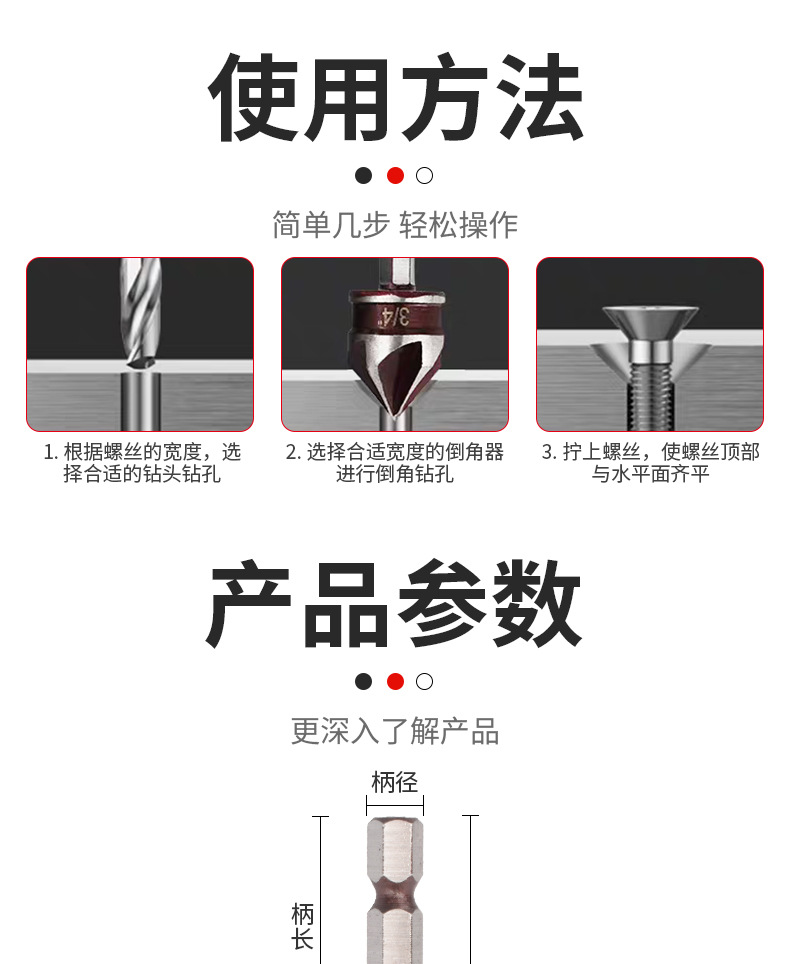 使用方法

简单几步 轻松操作

3/4"

1. 根据螺丝的宽度，选择合适的钻头钻孔

2. 选择合适宽度的倒角器进行倒角钻孔

3. 拧上螺丝，使螺丝顶部与水平面齐平

产品参数

更深入了解产品

柄径

柄长