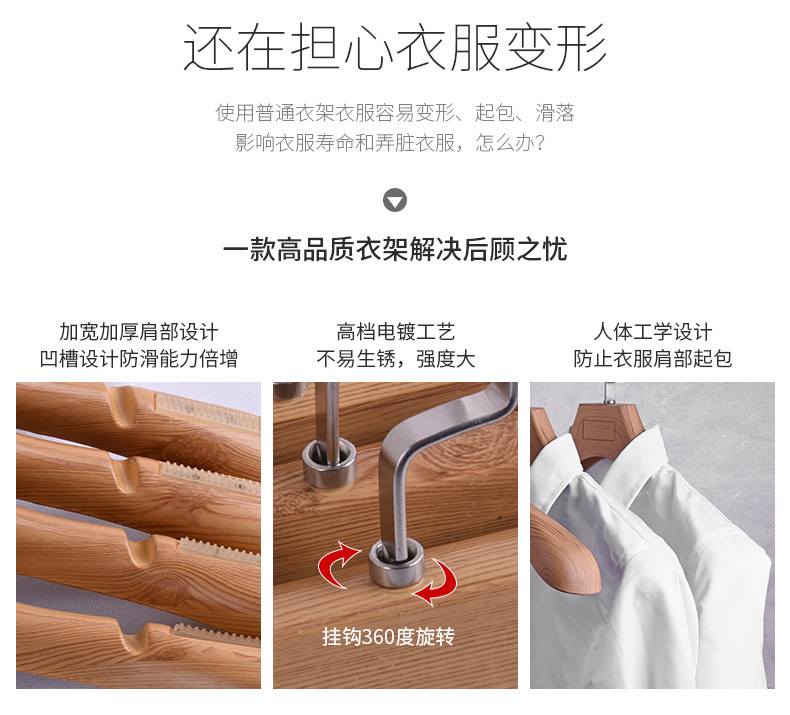 还在担心衣服变形

使用普通衣架衣服容易变形、起包、滑落
影响衣服寿命和弄脏衣服，怎么办?

一款高品质衣架解决后顾之忧

加宽加厚肩部设计
凹槽设计防滑能力倍增

高档电镀工艺
不易生锈，强度大

挂钩360度旋转

人体工学设计
防止衣服肩部起包