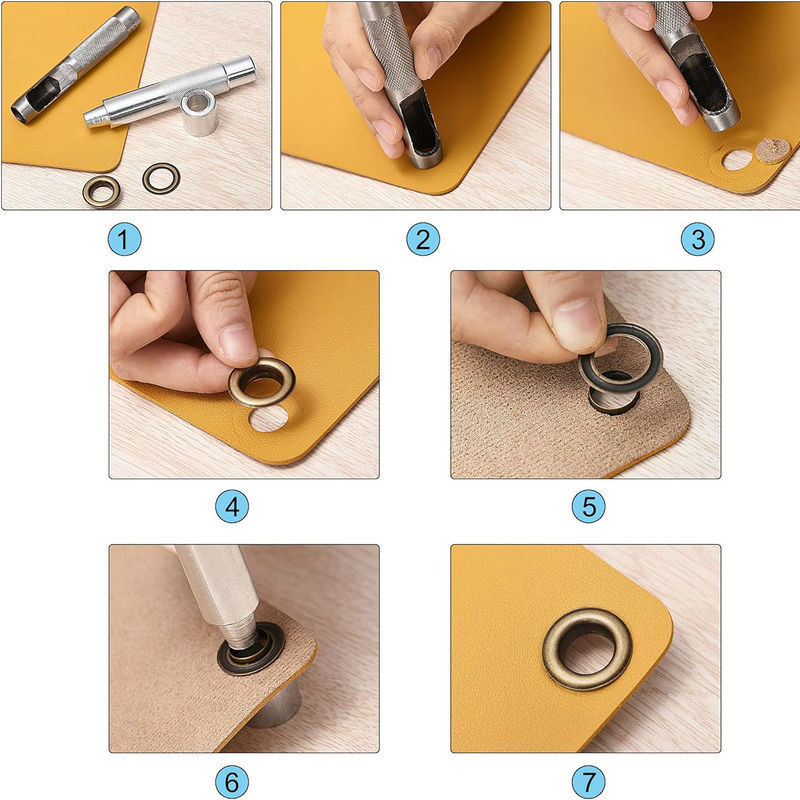 1

2

3

4

5

6

7